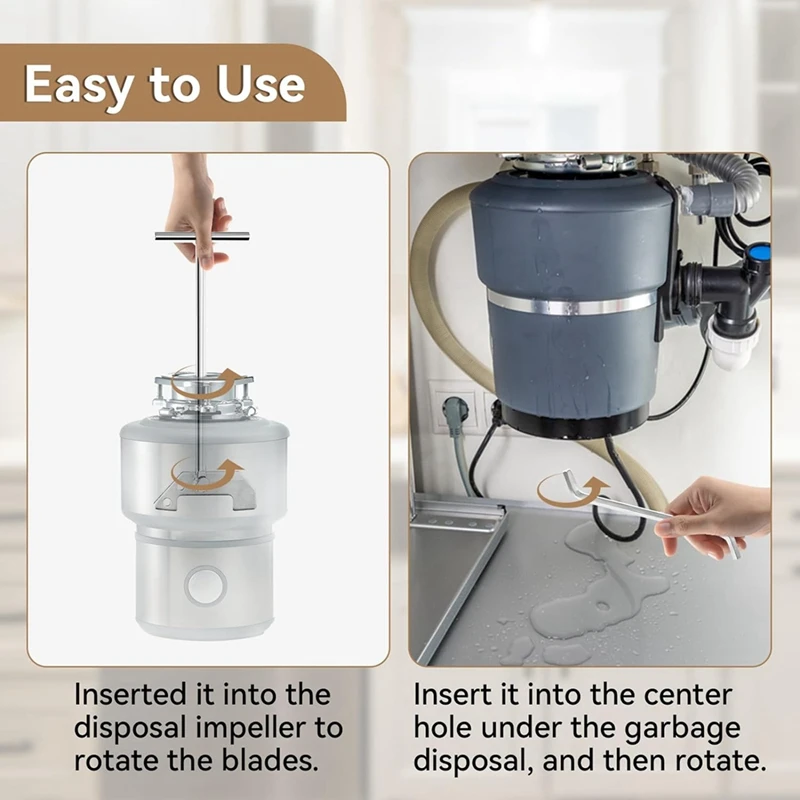 Easy to Use

Inserted it into the disposal impeller to rotate the blades.

Insert it into the center hole under the garbage disposal, and then rotate.