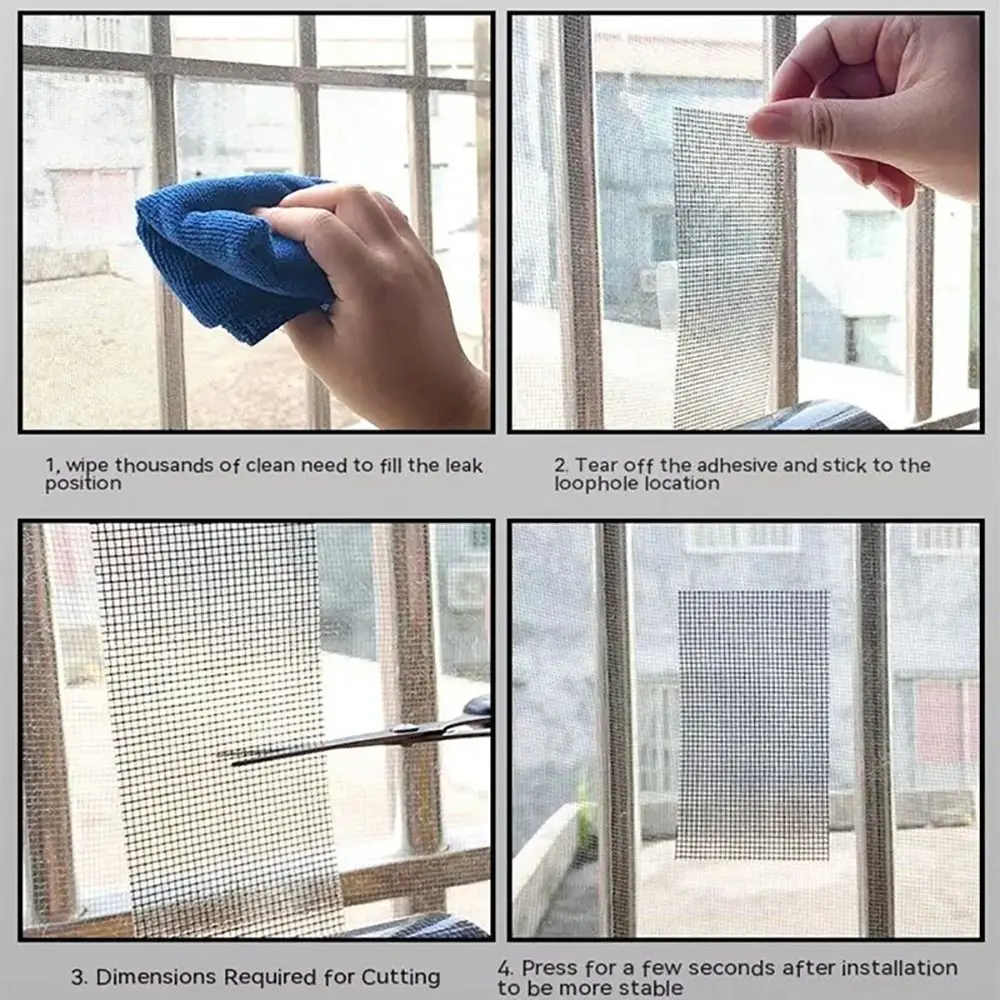 1, wipe thousands of clean need to fill the leak position

2. Tear off the adhesive and stick to the loophole location

3. Dimensions Required for Cutting

4. Press for a few seconds after installation to be more stable