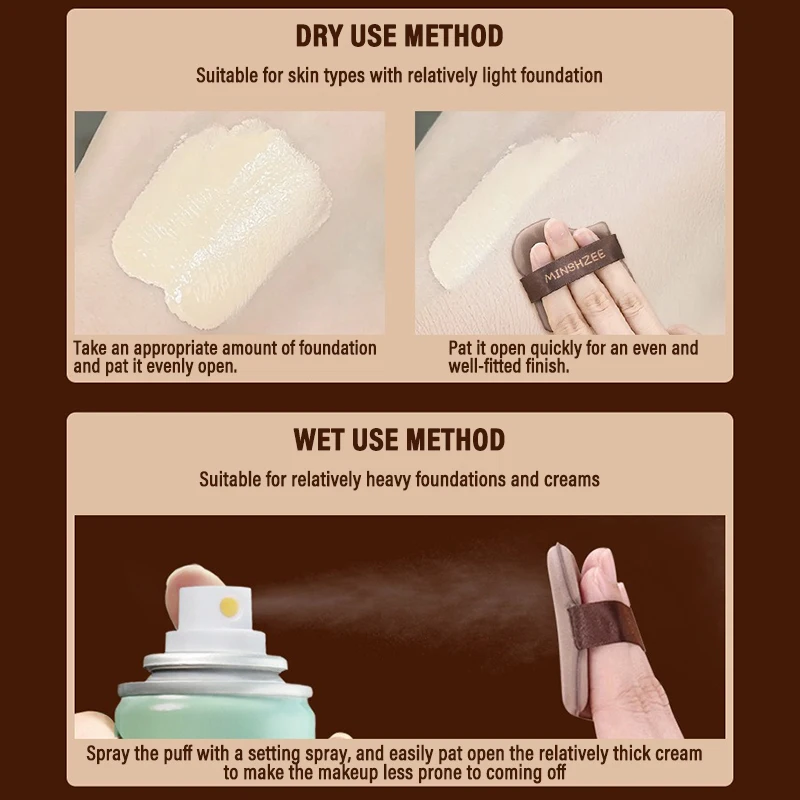 DRY USE METHOD

Suitable for skin types with relatively light foundation

MINSHZEE

Take an appropriate amount of foundation and pat it evenly open.

Pat it open quickly for an even and well-fitted finish.

WET USE METHOD

Suitable for relatively heavy foundations and creams

Spray the puff with a setting spray, and easily pat open the relatively thick cream to make the makeup less prone to coming off