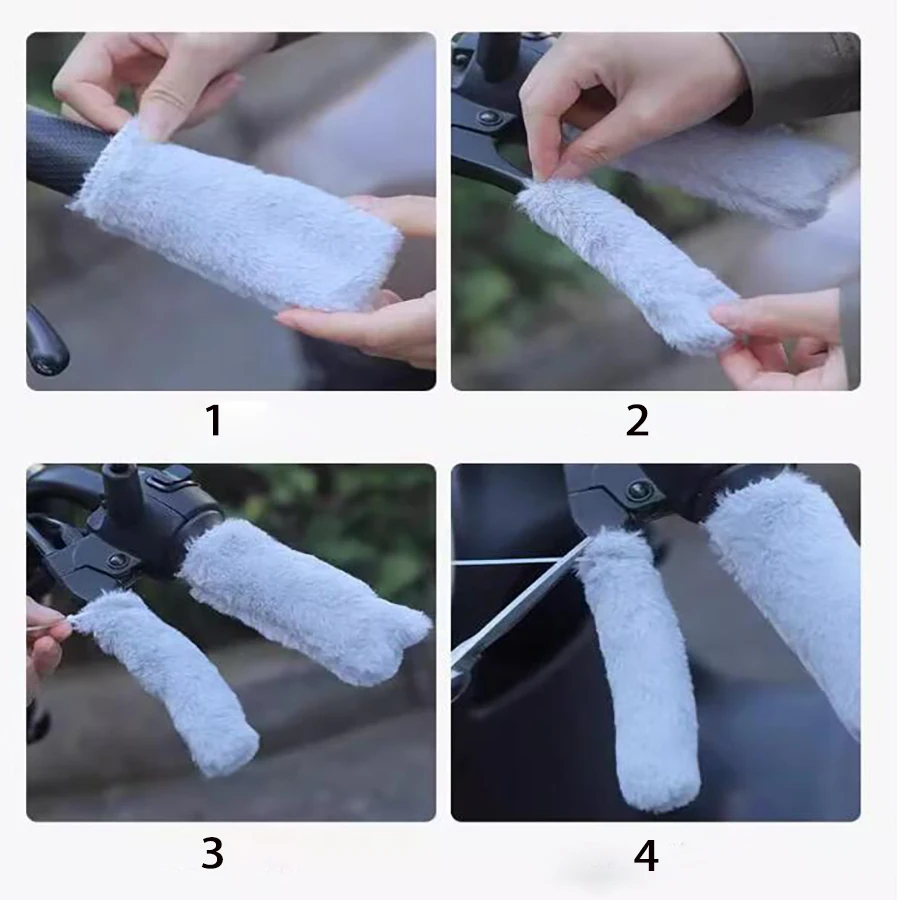 1

2

3

4