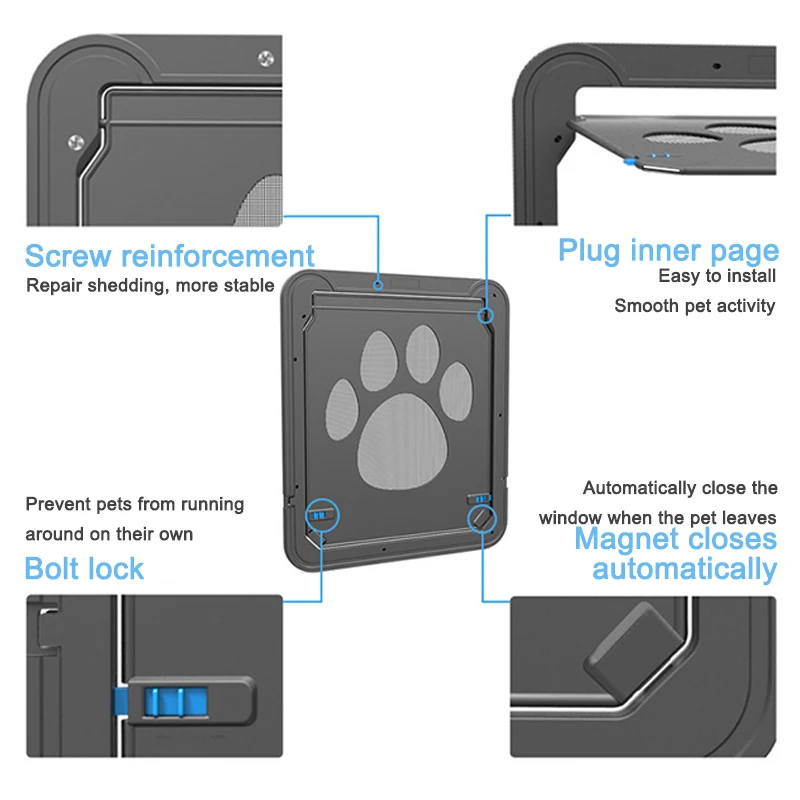 Screw reinforcement
Repair shedding, more stable

Plug inner page
Easy to install
Smooth pet activity

Prevent pets from running around on their own
Bolt lock

Automatically close the window when the pet leaves
Magnet closes automatically