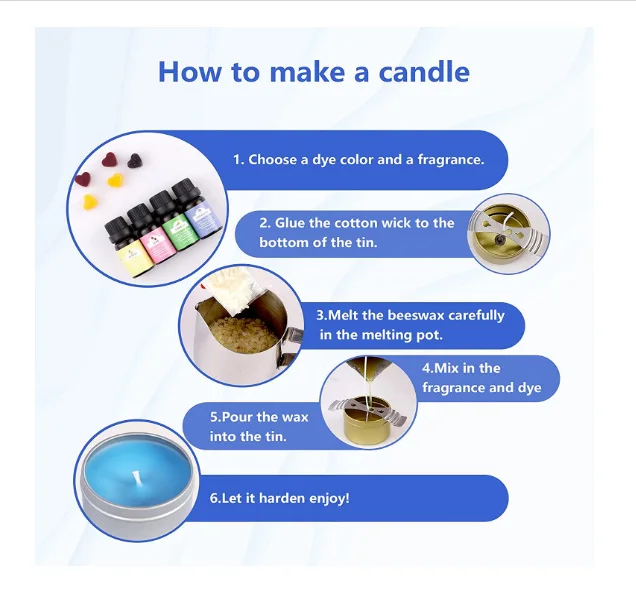 How to make a candle

1. Choose a dye color and a fragrance.

2. Glue the cotton wick to the bottom of the tin.

3.Melt the beeswax carefully in the melting pot.

4.Mix in the fragrance and dye

5.Pour the wax into the tin.

6.Let it harden enjoy!