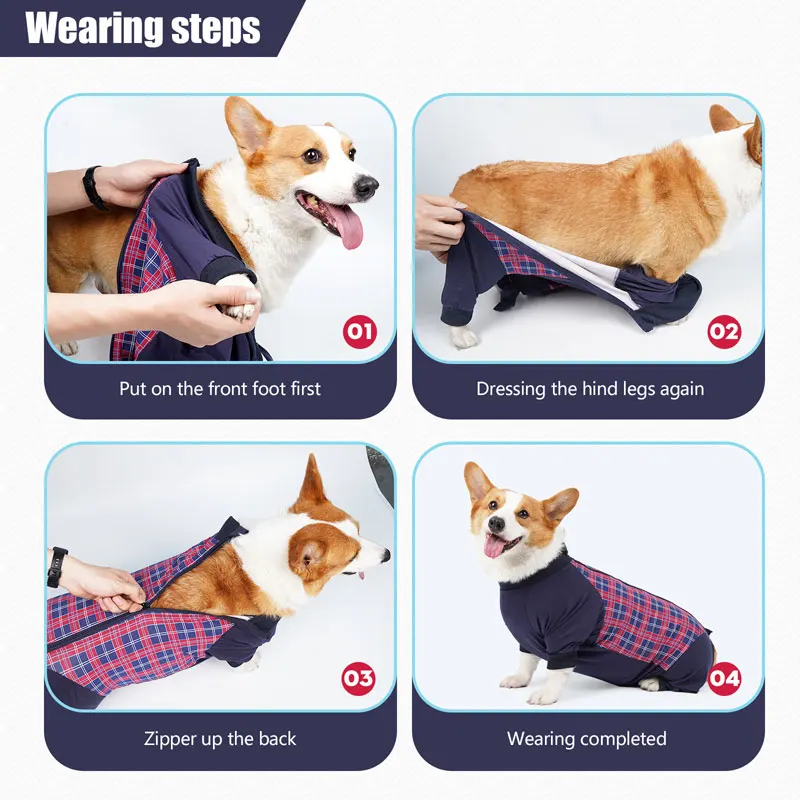 Wearing steps

01

Put on the front foot first

02

Dressing the hind legs again

03

Zipper up the back

04

Wearing completed