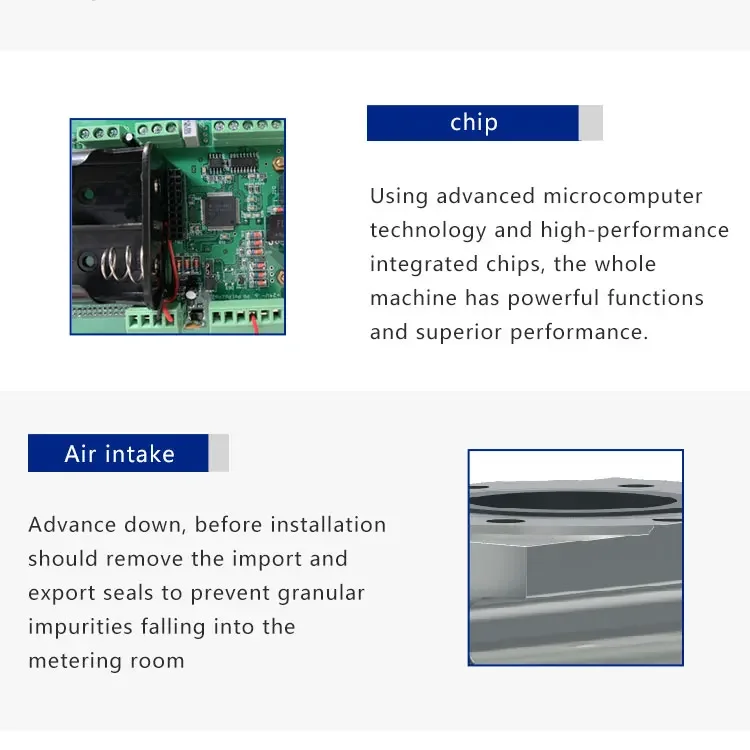 chip

Using advanced microcomputer technology and high-performance integrated chips, the whole machine has powerful functions and superior performance.

Air intake

Advance down, before installation should remove the import and export seals to prevent granular impurities falling into the metering room