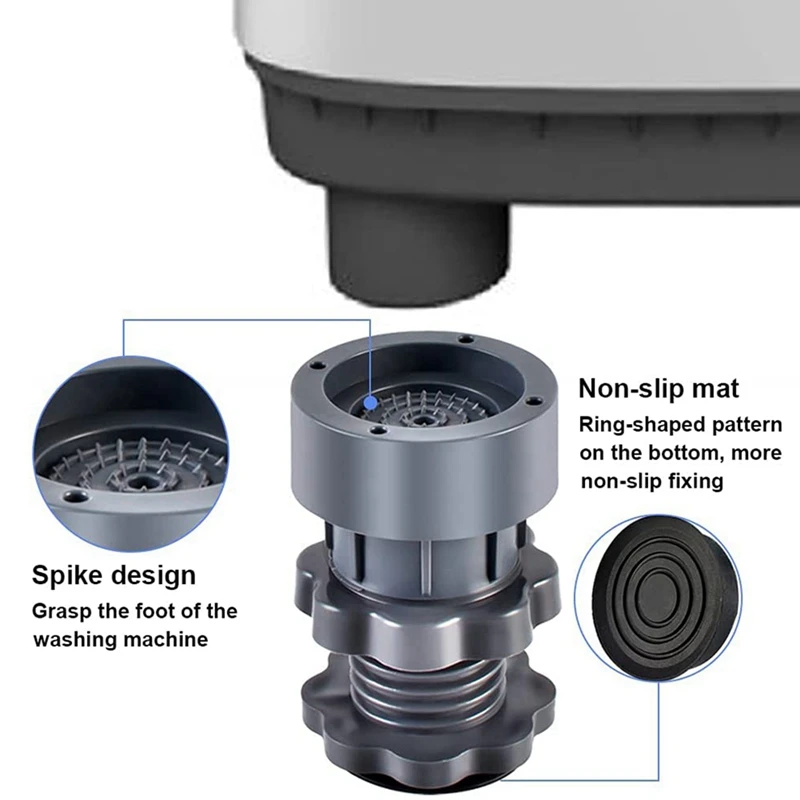 Non-slip mat
Ring-shaped pattern on the bottom, more non-slip fixing

Spike design
Grasp the foot of the washing machine