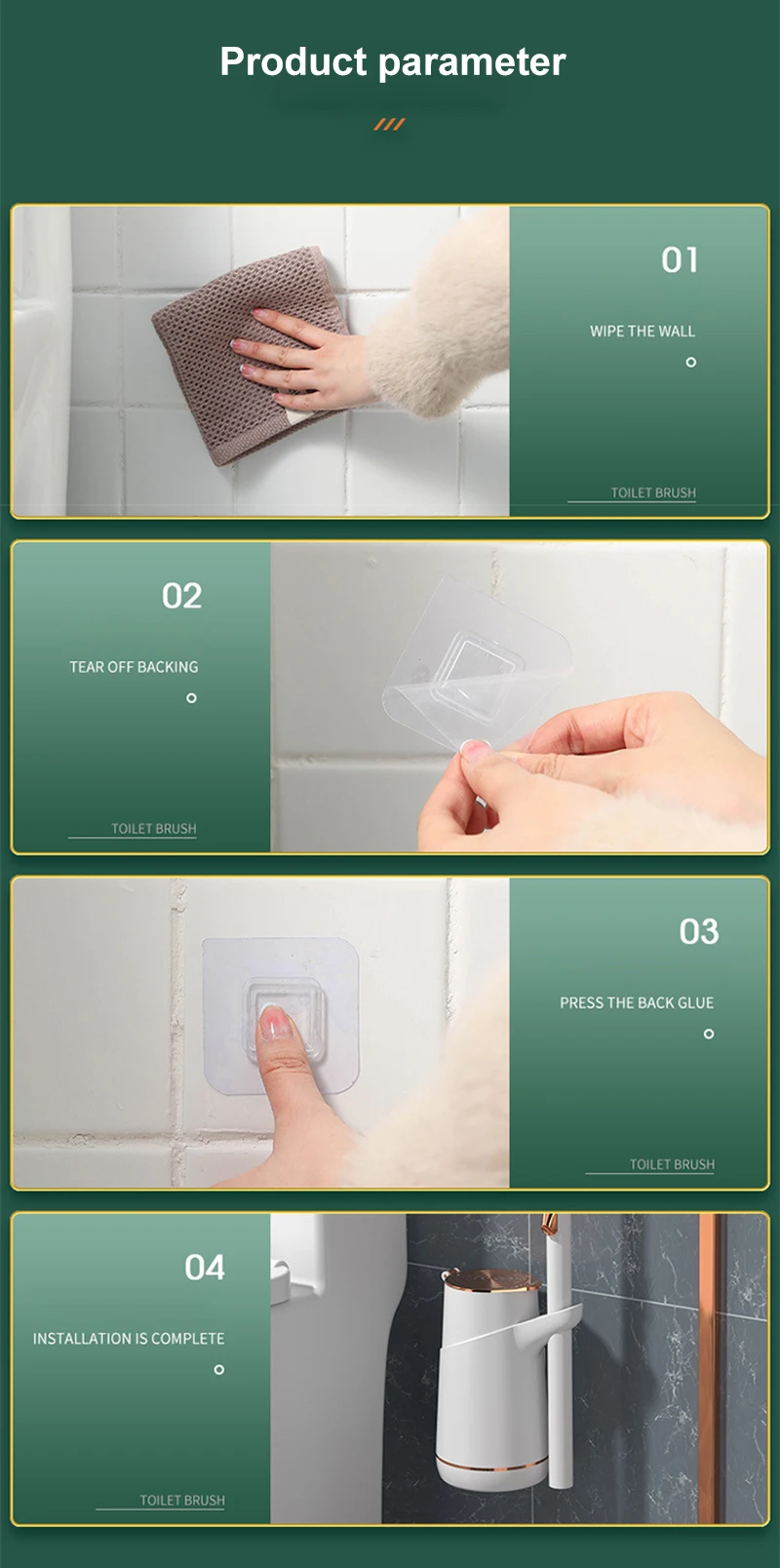 Product parameter

01

WIPE THE WALL

TOILET BRUSH

02

TEAR OFF BACKING

TOILET BRUSH

03

PRESS THE BACK GLUE

TOILET BRUSH

04

INSTALLATION IS COMPLETE

TOILET BRUSH