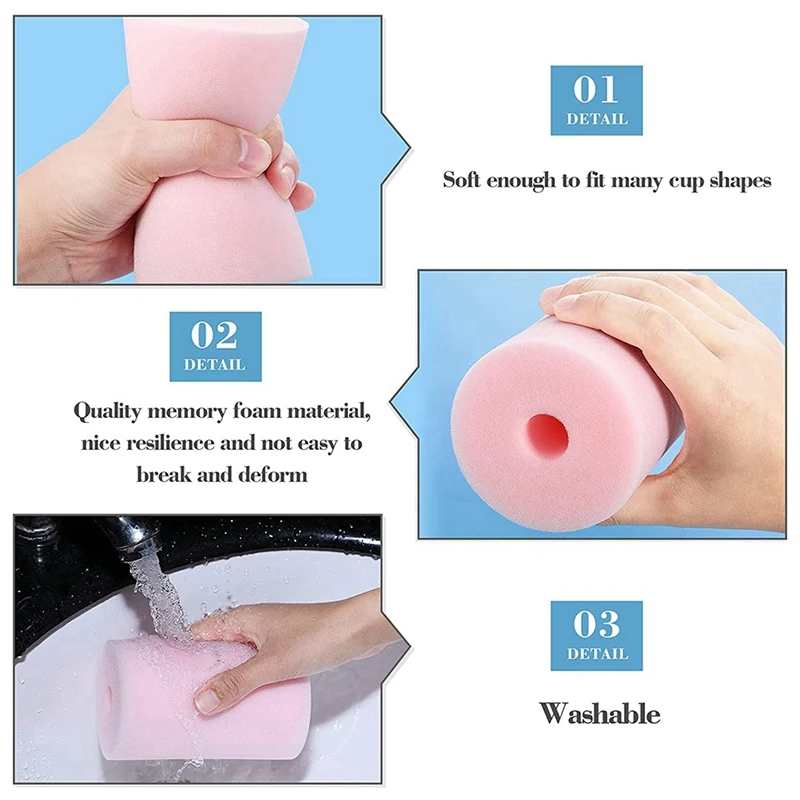 01
DETAIL

Soft enough to fit many cup shapes

02
DETAIL

Quality memory foam material, nice resilience and not easy to break and deform

03
DETAIL

Washable