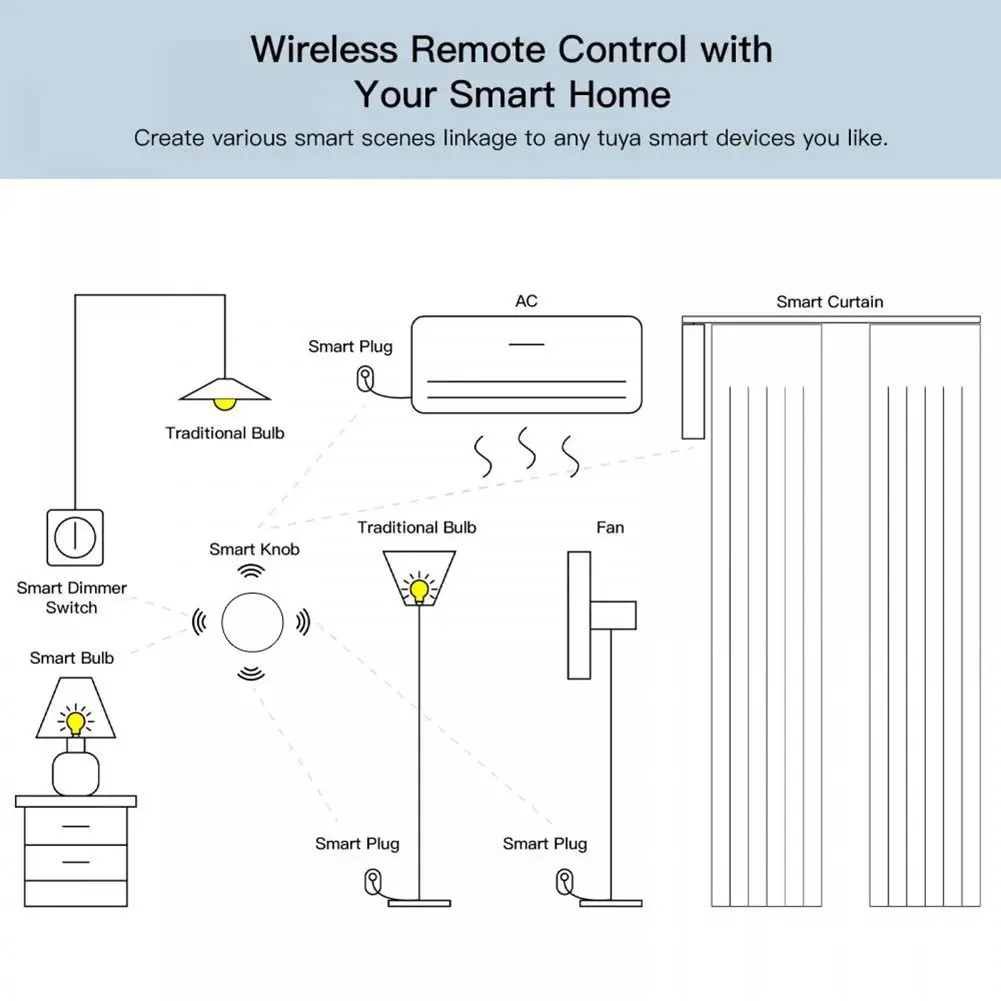 Wireless Remote Control with Your Smart Home

Create various smart scenes linkage to any tuya smart devices you like.

AC

Smart Curtain

Smart Plug

Traditional Bulb

Smart Knob

Traditional Bulb

Fan

Smart Dimmer Switch

Smart Bulb

Smart Plug

Smart Plug