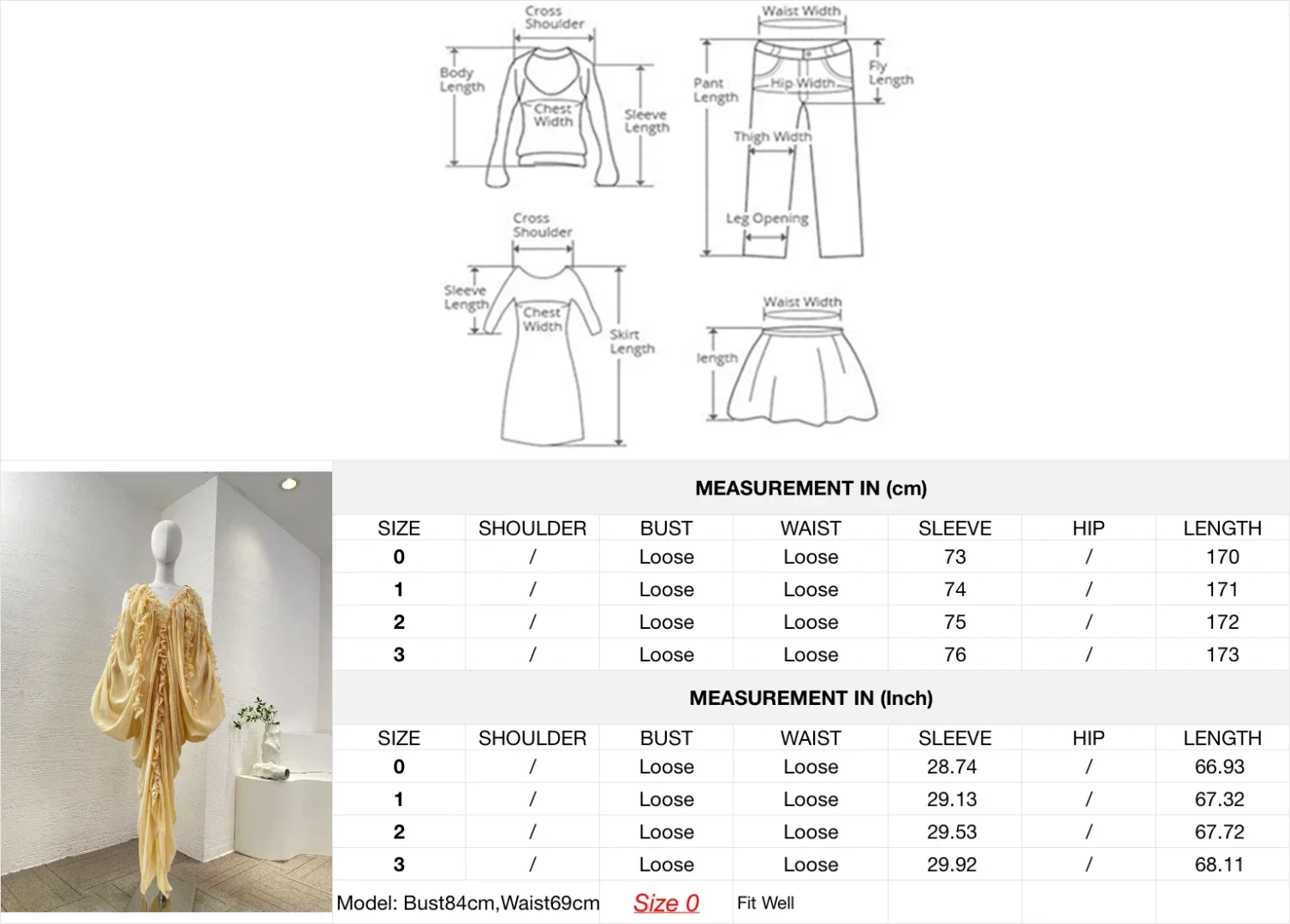 Cross Shoulder

Body Length

Chest Width

Sleeve Length

Waist Width

Pant Length

Hip Width

Fly Length

Thigh Width

Leg Opening

Cross Shoulder

Sleeve Length

Chest Width

Skirt Length

Waist Width

length

MEASUREMENT IN (cm)

| SIZE | SHOULDER | BUST | WAIST | SLEEVE | HIP | LENGTH |
|---|---|---|---|---|---|---|
| 0 | / | Loose | Loose | 73 | / | 170 |
| 1 | / | Loose | Loose | 74 | / | 171 |
| 2 | / | Loose | Loose | 75 | / | 172 |
| 3 | / | Loose | Loose | 76 | / | 173 |

MEASUREMENT IN (Inch)

| SIZE | SHOULDER | BUST | WAIST | SLEEVE | HIP | LENGTH |
|---|---|---|---|---|---|---|
| 0 | / | Loose | Loose | 28.74 | / | 66.93 |
| 1 | / | Loose | Loose | 29.13 | / | 67.32 |
| 2 | / | Loose | Loose | 29.53 | / | 67.72 |
| 3 | / | Loose | Loose | 29.92 | / | 68.11 |

Model: Bust84cm,Waist69cm Size 0 Fit Well