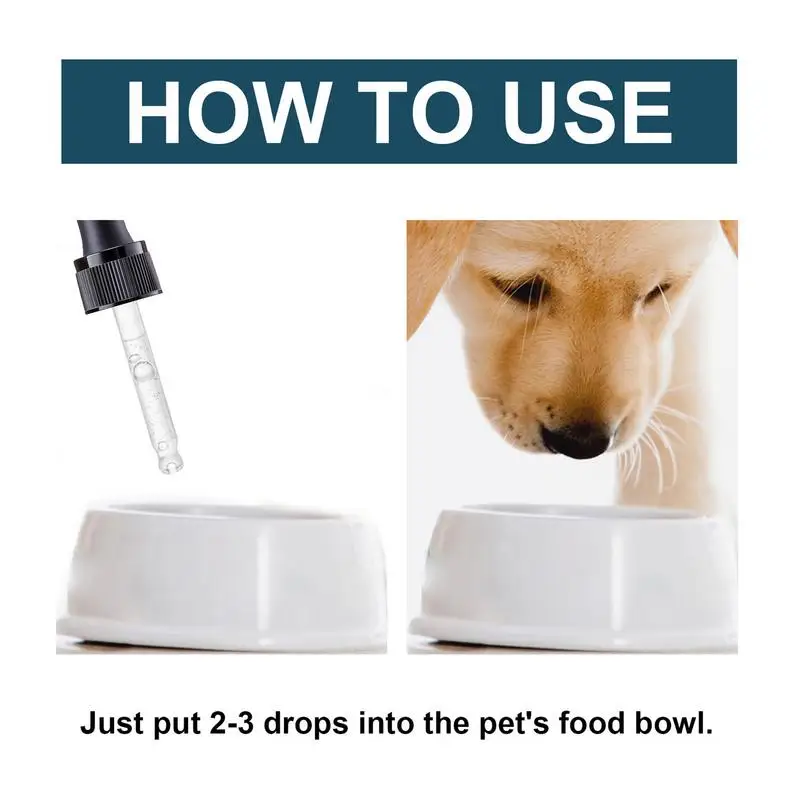 HOW TO USE

Just put 2-3 drops into the pet's food bowl.