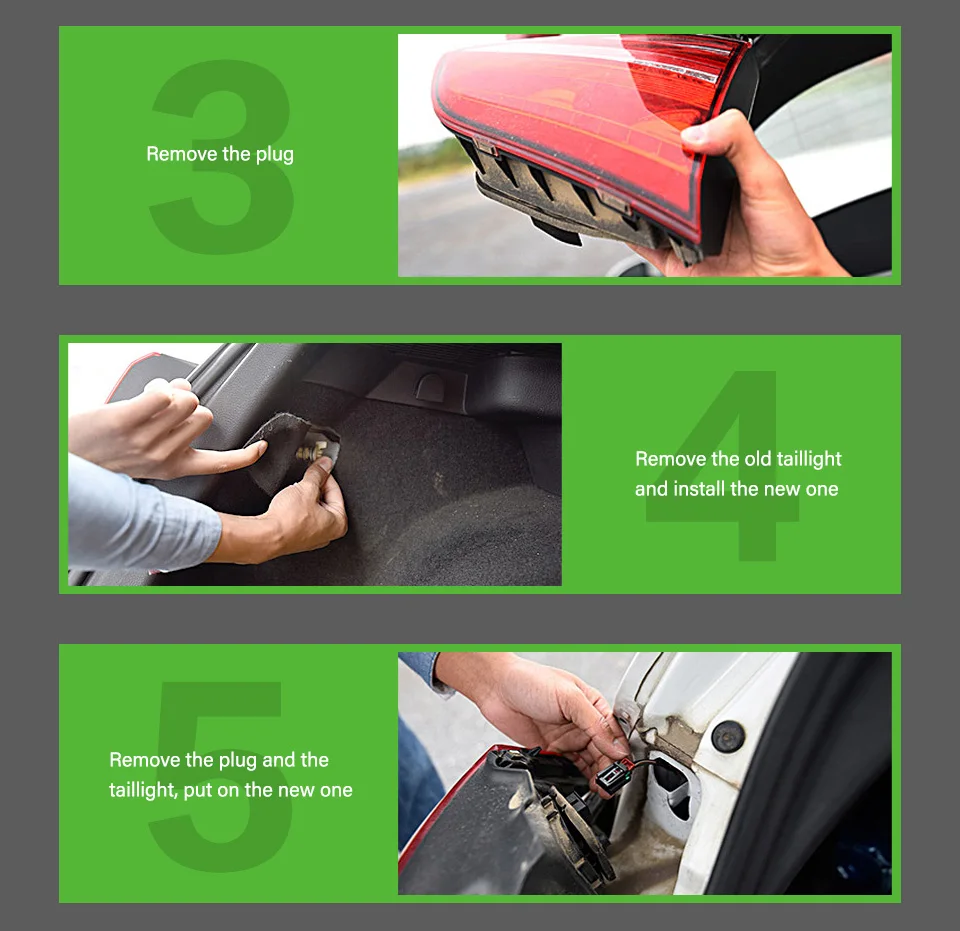 3

Remove the plug

4

Remove the old taillight and install the new one

5

Remove the plug and the taillight, put on the new one