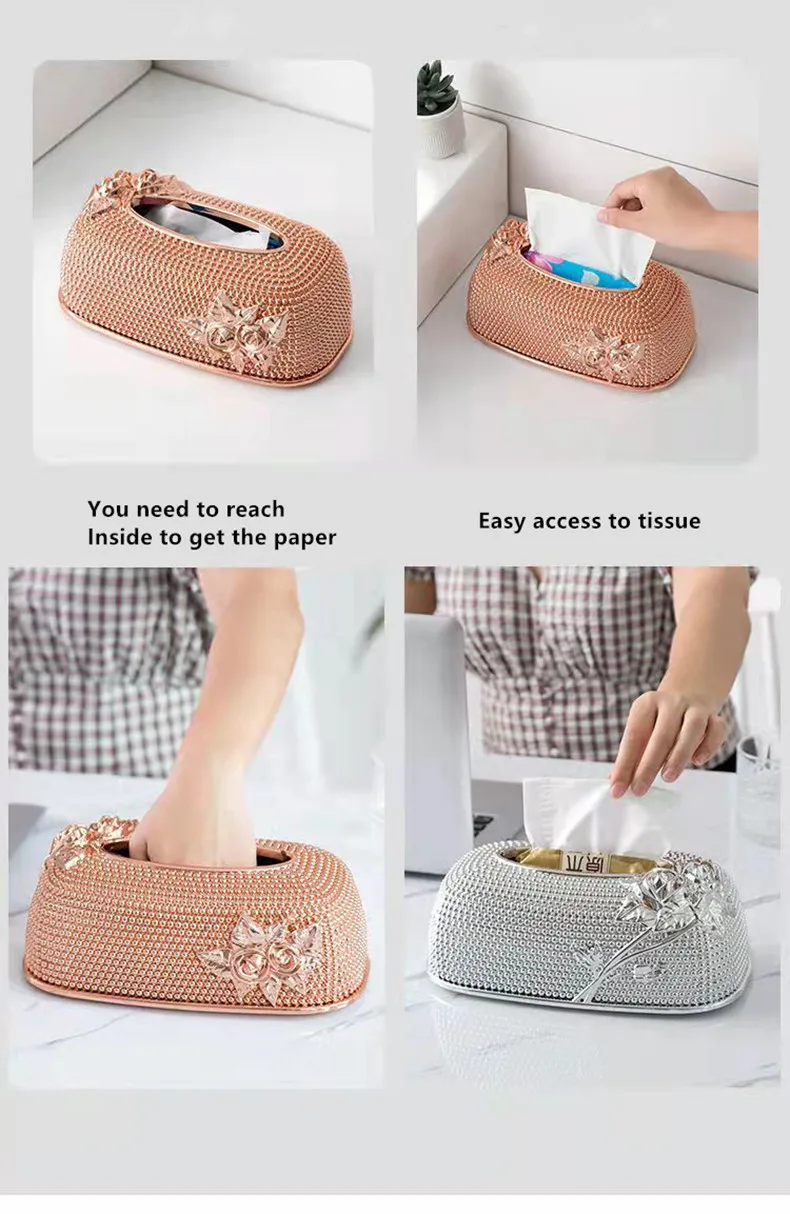 You need to reach
Inside to get the paper

Easy access to tissue