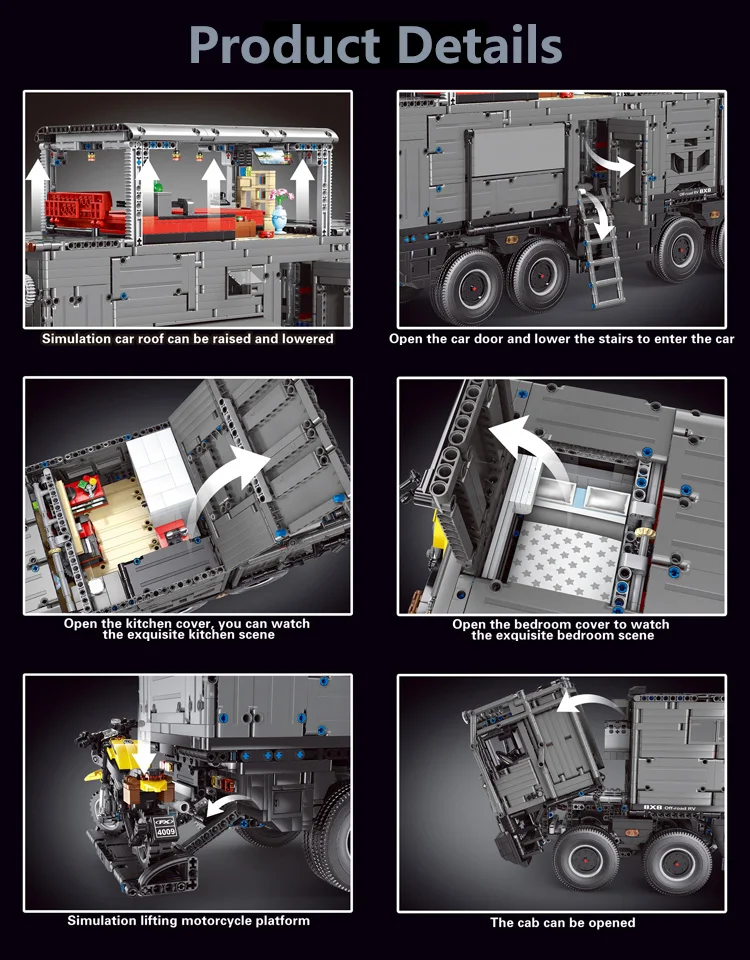 Product Details

Simulation car roof can be raised and lowered

Open the car door and lower the stairs to enter the car

Open the kitchen cover, you can watch the exquisite kitchen scene

Open the bedroom cover to watch the exquisite bedroom scene

4009

Simulation lifting motorcycle platform

8X8 Off-road RV

The cab can be opened