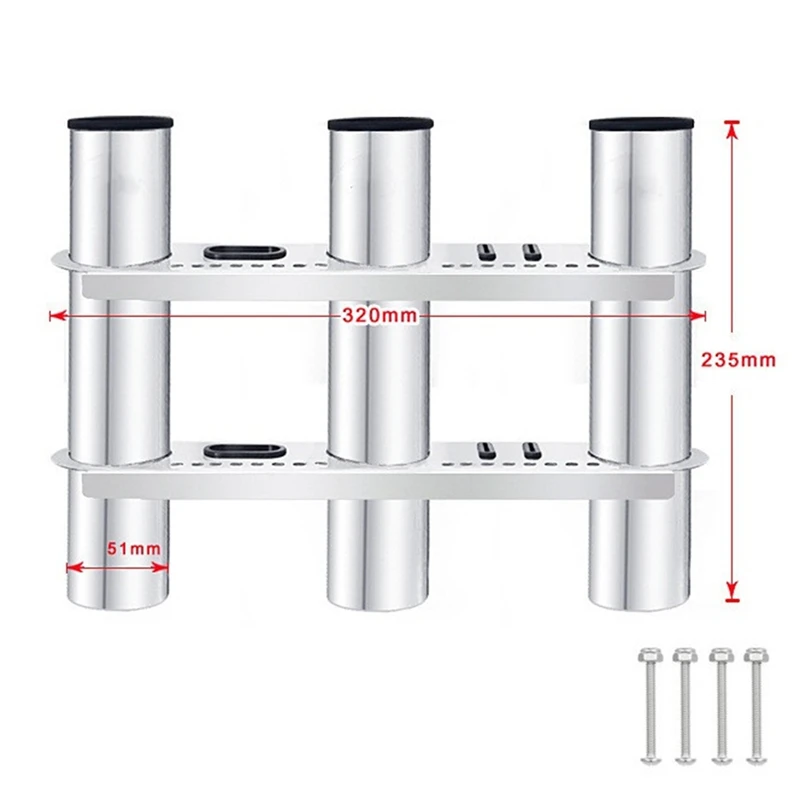 320mm

235mm

51mm