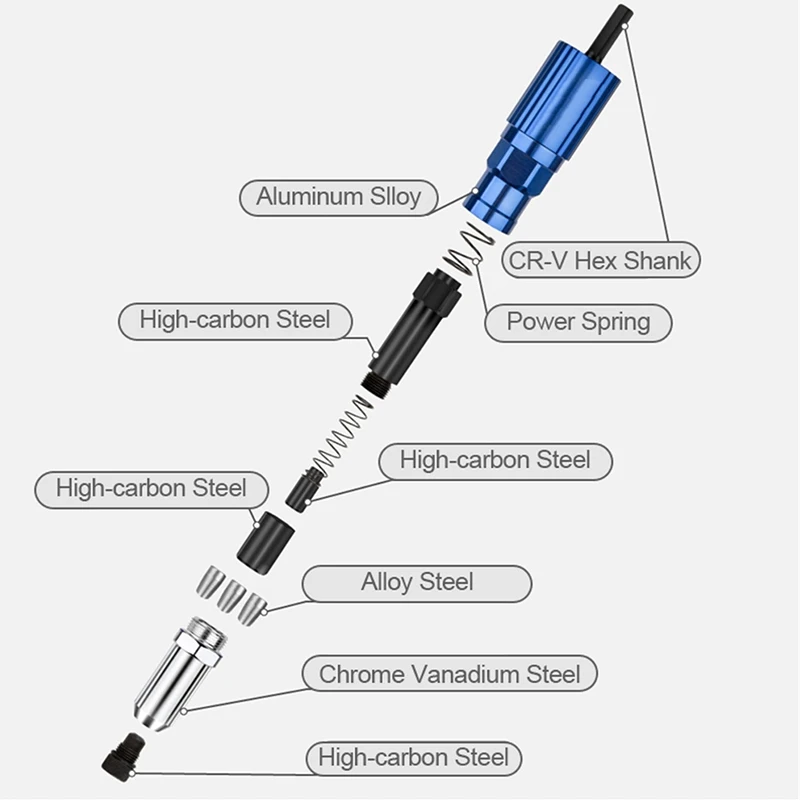 Aluminum Slloy

CR-V Hex Shank

High-carbon Steel

Power Spring

High-carbon Steel

High-carbon Steel

Alloy Steel

Chrome Vanadium Steel

High-carbon Steel