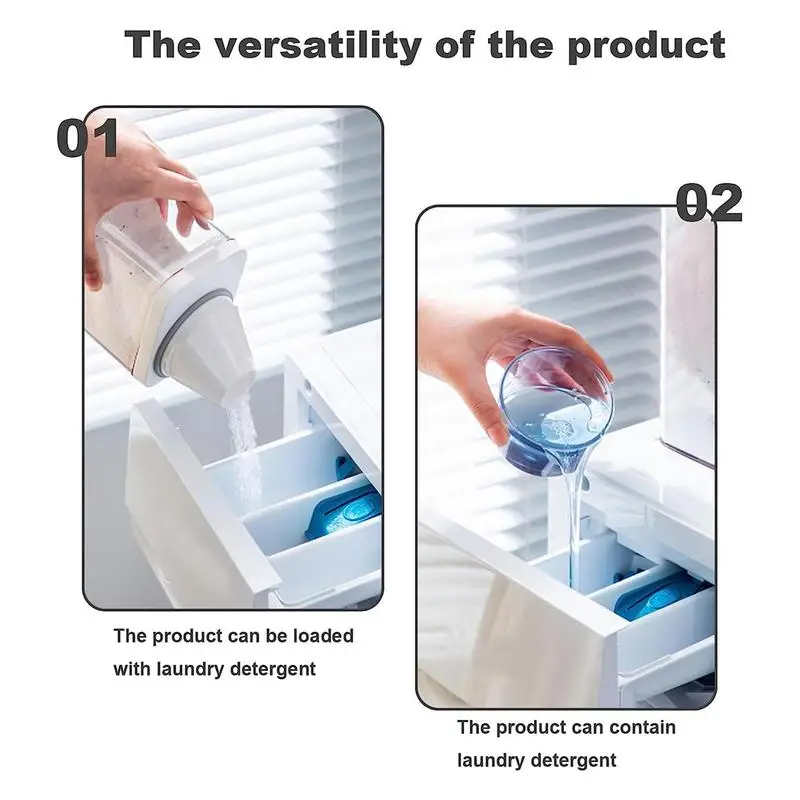 The versatility of the product

01

The product can be loaded with laundry detergent

02

The product can contain laundry detergent