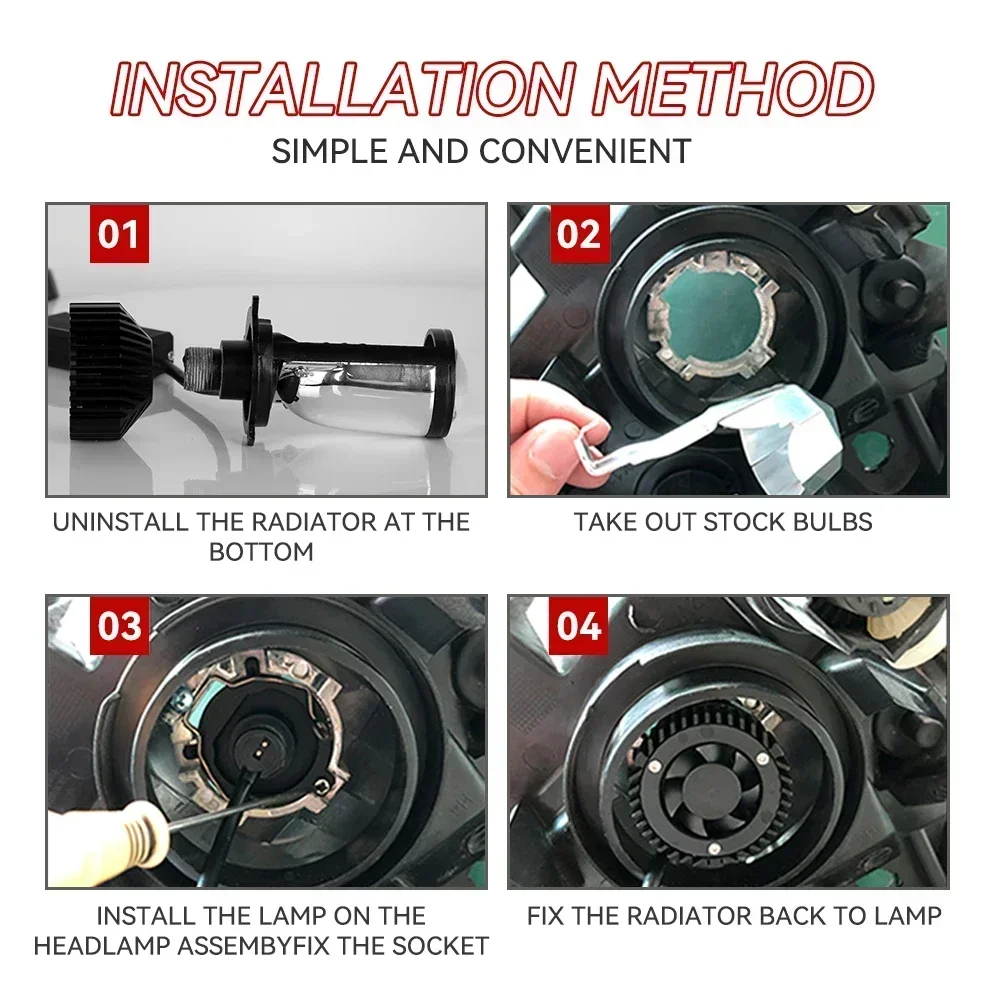 INSTALLATION METHOD
SIMPLE AND CONVENIENT

01
UNINSTALL THE RADIATOR AT THE BOTTOM

02
TAKE OUT STOCK BULBS

03
INSTALL THE LAMP ON THE HEADLAMP ASSEMBYFIX THE SOCKET

04
FIX THE RADIATOR BACK TO LAMP