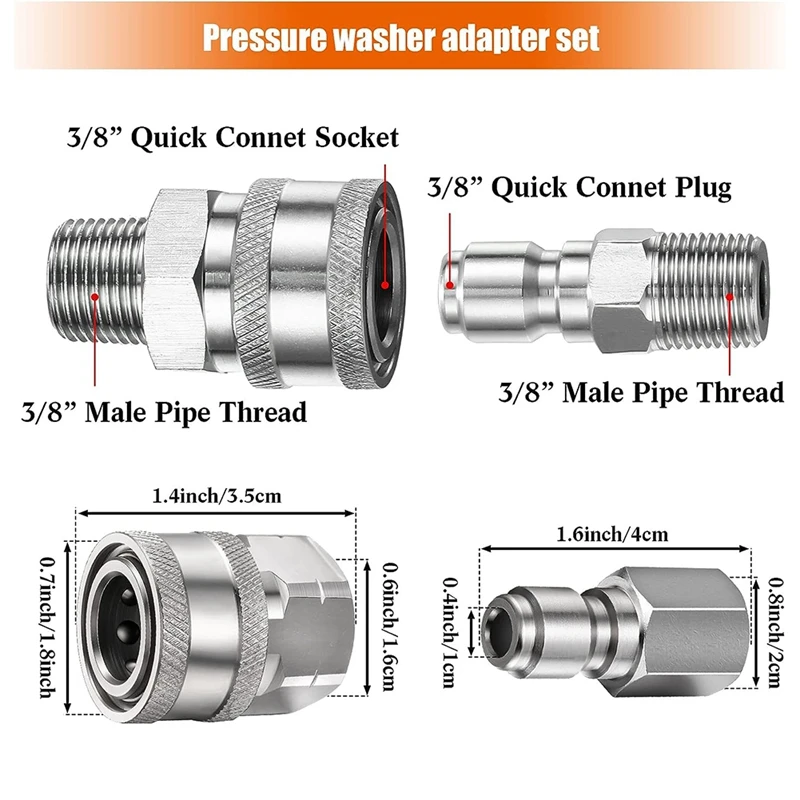 Pressure washer adapter set

3/8” Quick Connet Socket

3/8” Quick Connet Plug

3/8” Male Pipe Thread

3/8” Male Pipe Thread

1.4inch/3.5cm

0.7inch/1.8inch

0.6inch/1.6cm

1.6inch/4cm

0.4inch/1cm

0.8inch/2cm