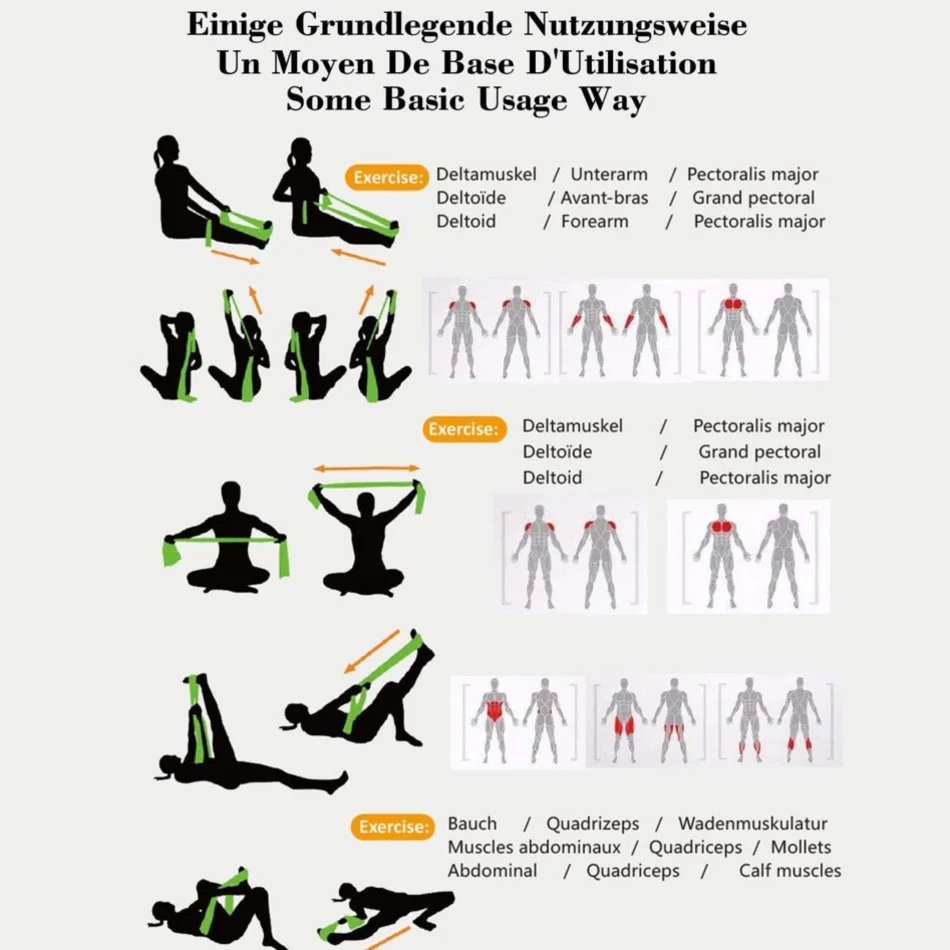 Einige Grundlegende Nutzungsweise
Un Moyen De Base D'Utilisation
Some Basic Usage Way

Exercise: Deltamuskel / Unterarm / Pectoralis major
Deltoïde / Avant-bras / Grand pectoral
Deltoid / Forearm / Pectoralis major

Exercise: Deltamuskel / Pectoralis major
Deltoïde / Grand pectoral
Deltoid / Pectoralis major

Exercise: Bauch / Quadrizeps / Wadenmuskulatur
Muscles abdominaux / Quadriceps / Mollets
Abdominal / Quadriceps / Calf muscles