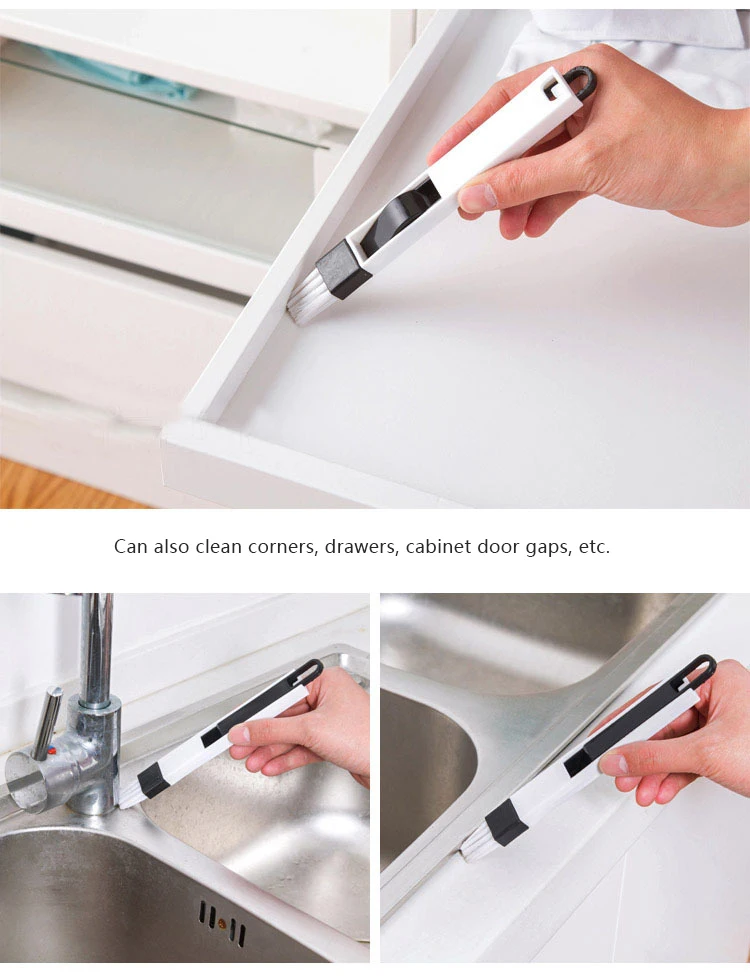 Can also clean corners, drawers, cabinet door gaps, etc.