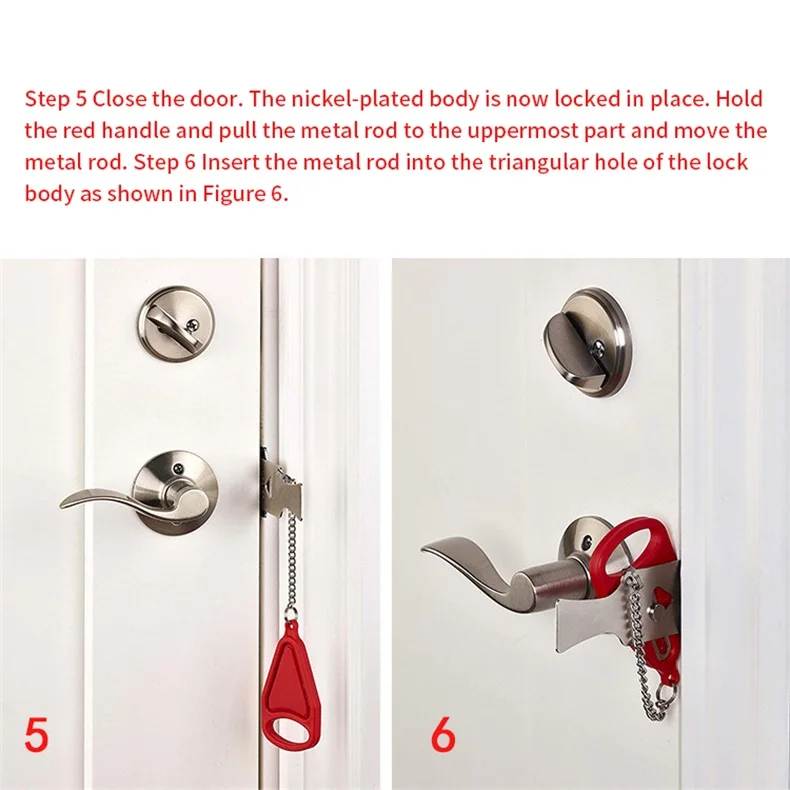 Step 5 Close the door. The nickel-plated body is now locked in place. Hold the red handle and pull the metal rod to the uppermost part and move the metal rod. Step 6 Insert the metal rod into the triangular hole of the lock body as shown in Figure 6.

5

6