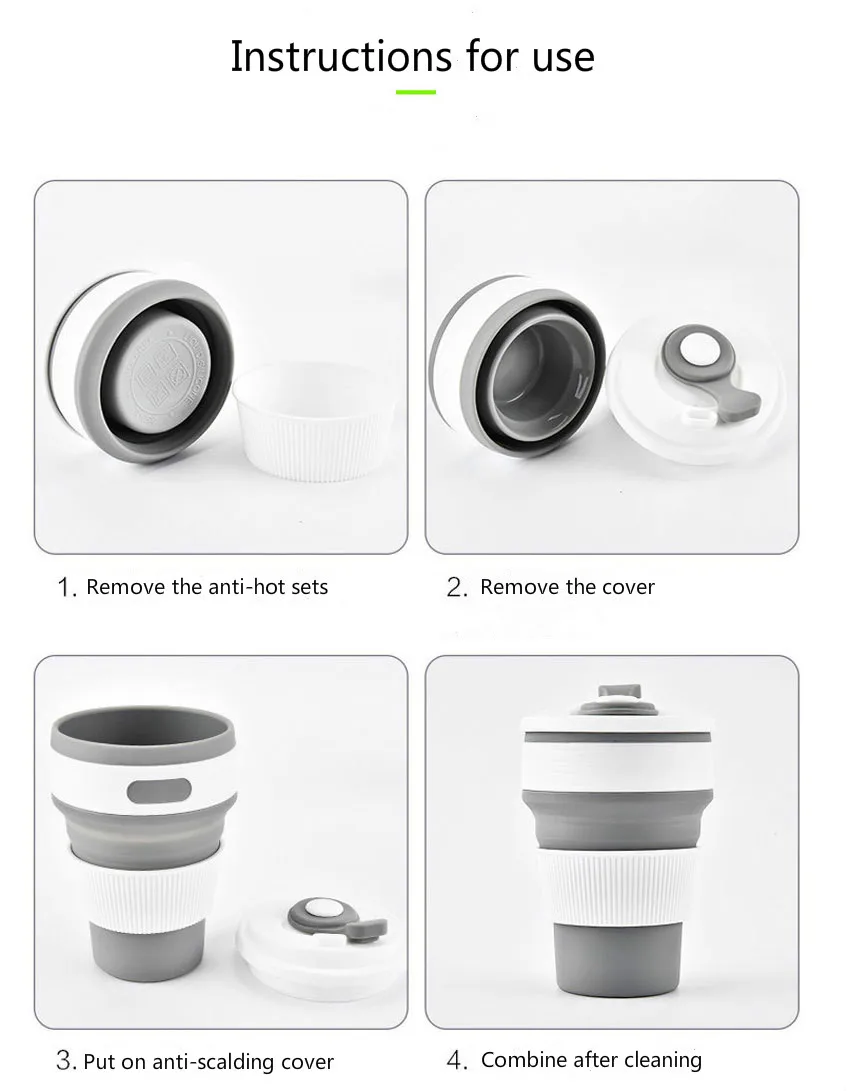 Instructions for use

1. Remove the anti-hot sets

2. Remove the cover

3. Put on anti-scalding cover

4. Combine after cleaning