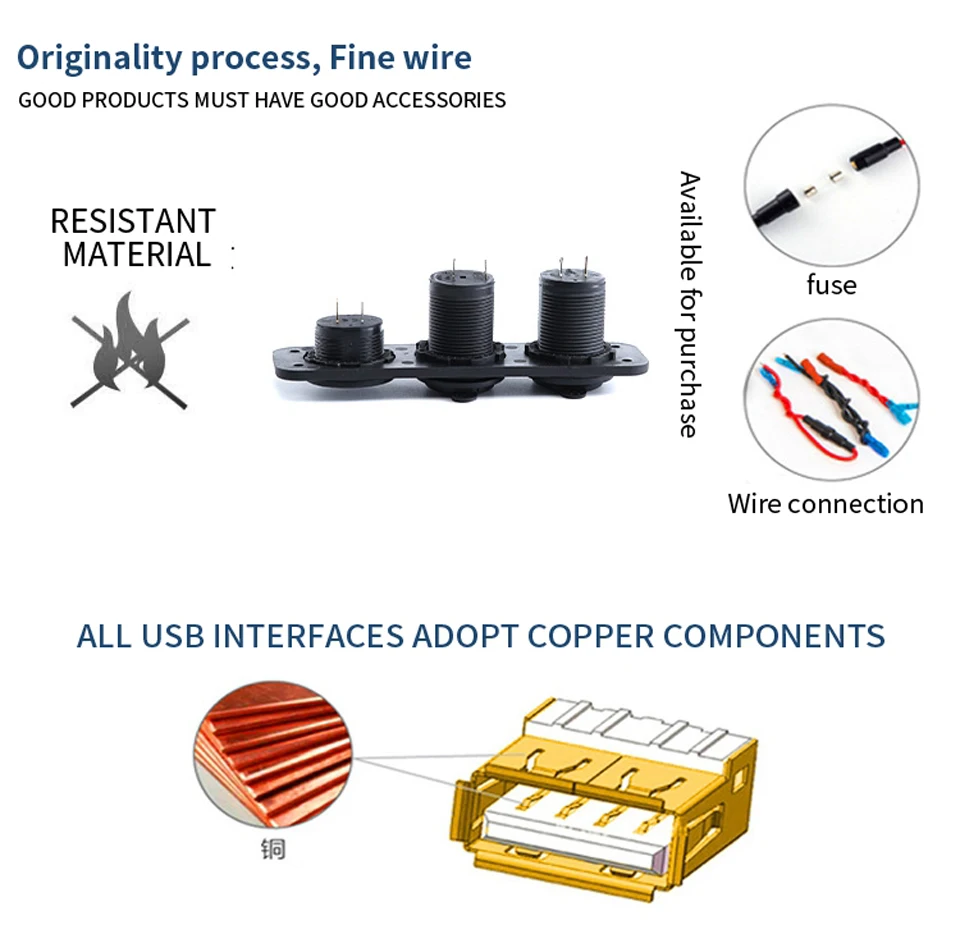 Originality process, Fine wire

GOOD PRODUCTS MUST HAVE GOOD ACCESSORIES

RESISTANT MATERIAL :

Available for purchase

fuse

Wire connection

ALL USB INTERFACES ADOPT COPPER COMPONENTS

铜