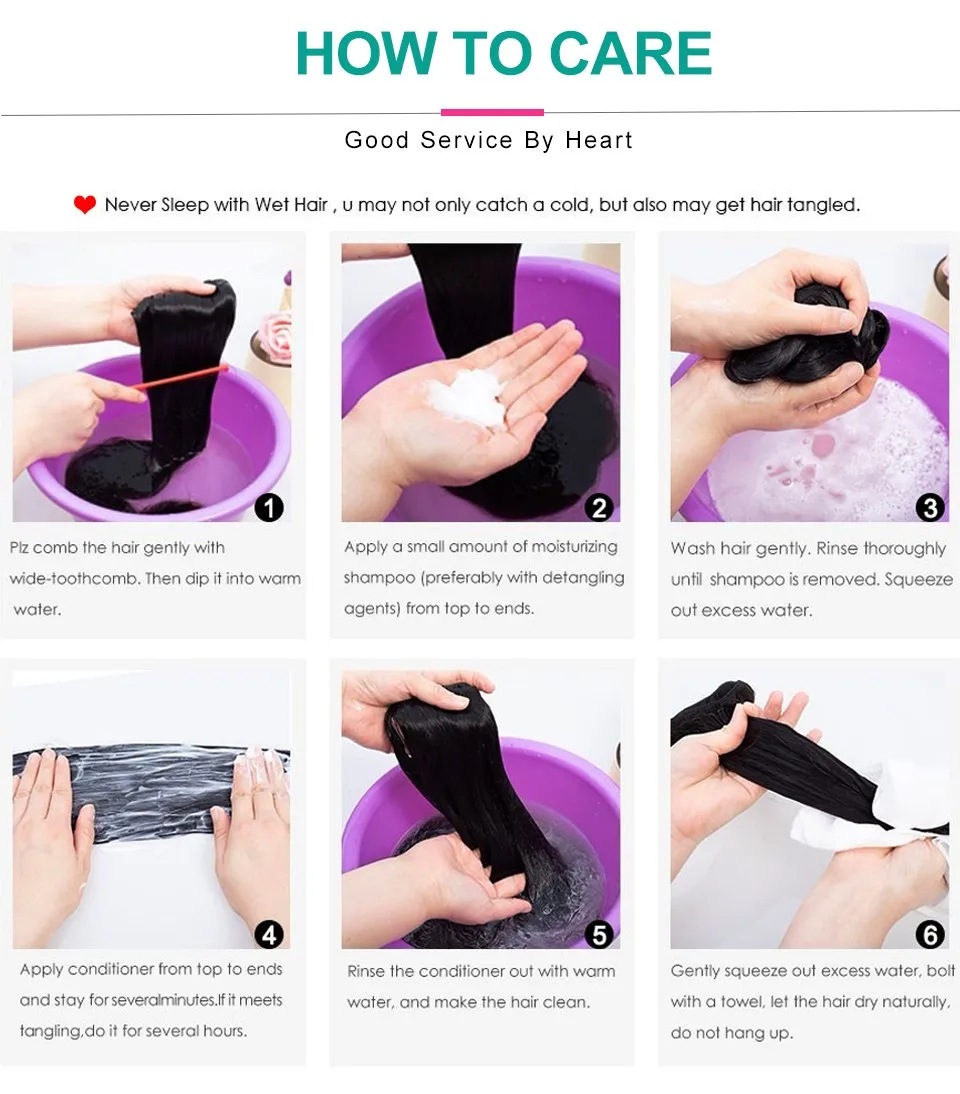 HOW TO CARE

Good Service By Heart

Never Sleep with Wet Hair , u may not only catch a cold, but also may get hair tangled.

1

Plz comb the hair gently with wide-toothcomb. Then dip it into warm water.

2

Apply a small amount of moisturizing shampoo (preferably with detangling agents) from top to ends.

3

Wash hair gently. Rinse thoroughly until shampoo is removed. Squeeze out excess water.

4

Apply conditioner from top to ends and stay for severalminutes.If it meets tangling,do it for several hours.

5

Rinse the conditioner out with warm water, and make the hair clean.

6

Gently squeeze out excess water, bolt with a towel, let the hair dry naturally, do not hang up.