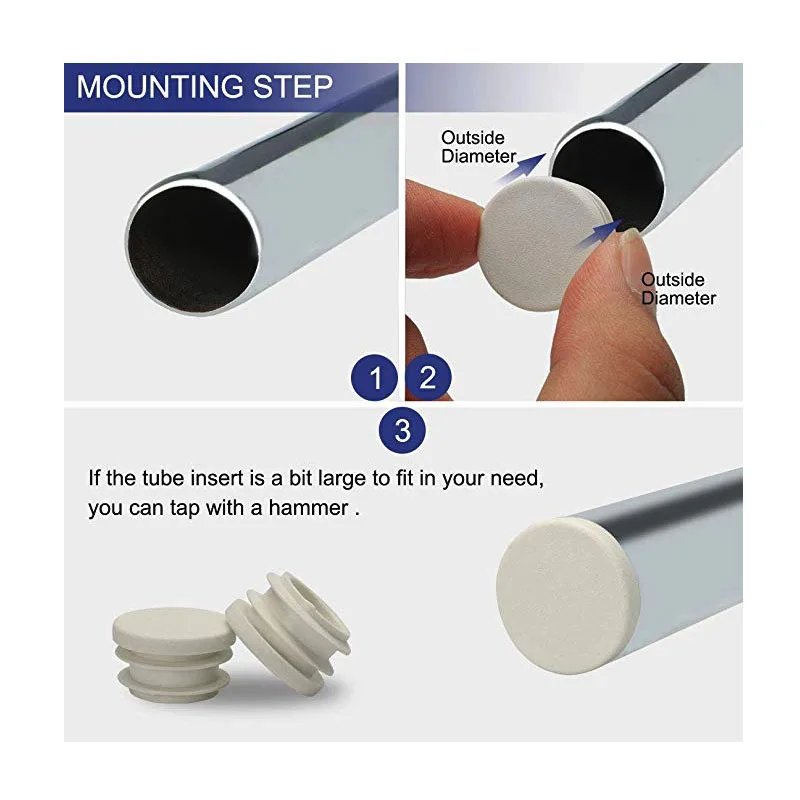 MOUNTING STEP

Outside Diameter

Outside Diameter

1

2

3

If the tube insert is a bit large to fit in your need, you can tap with a hammer .