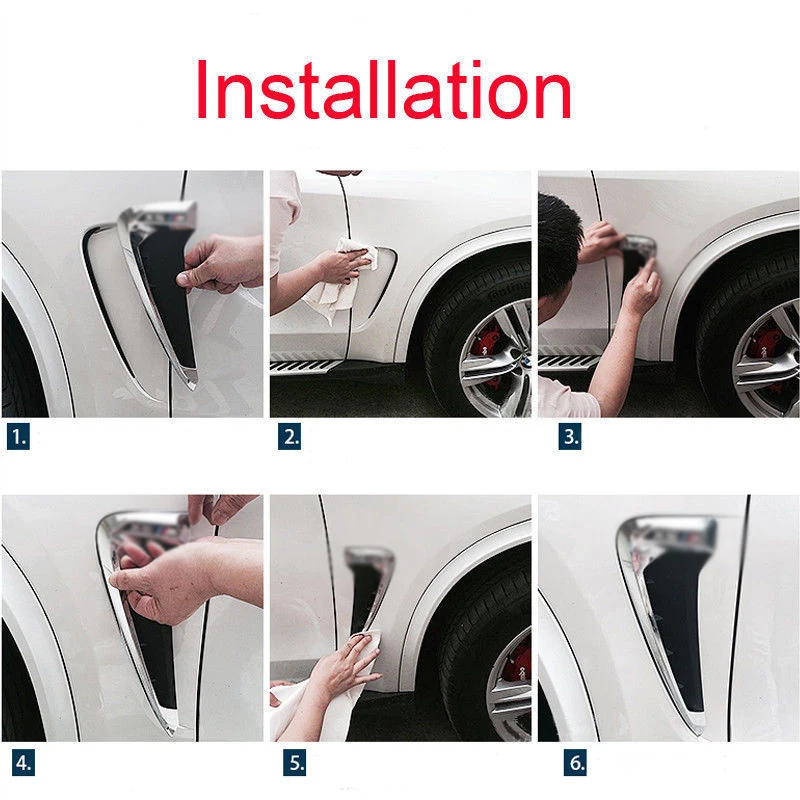 Installation

1.

2.

3.

4.

5.

6.