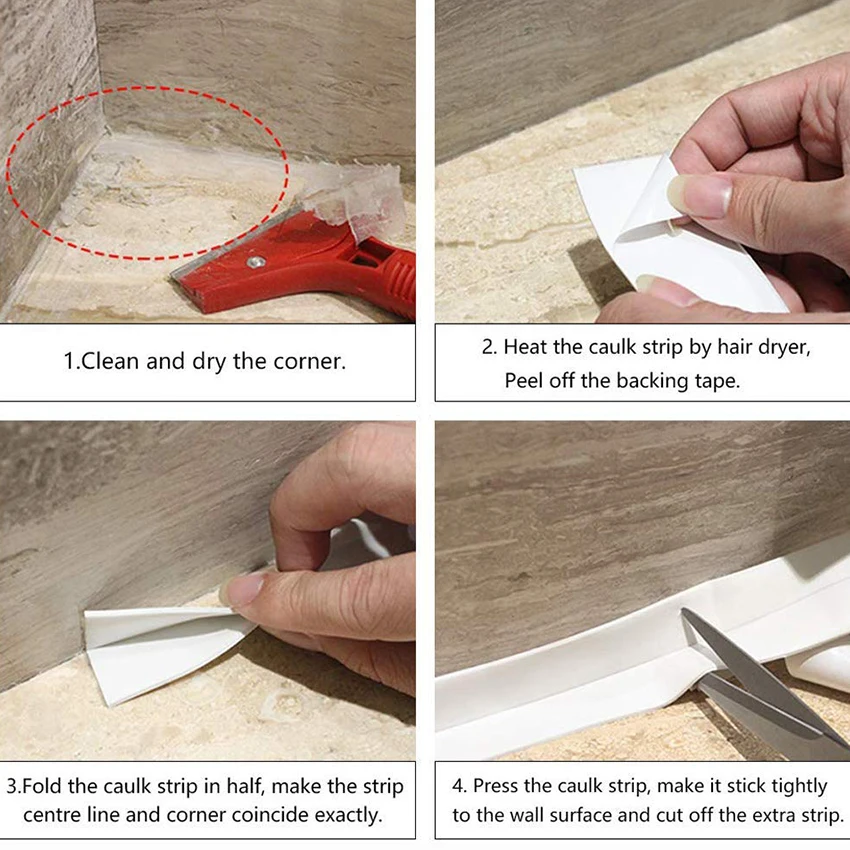 1.Clean and dry the corner.

2. Heat the caulk strip by hair dryer, Peel off the backing tape.

3.Fold the caulk strip in half, make the strip centre line and corner coincide exactly.

4. Press the caulk strip, make it stick tightly to the wall surface and cut off the extra strip.