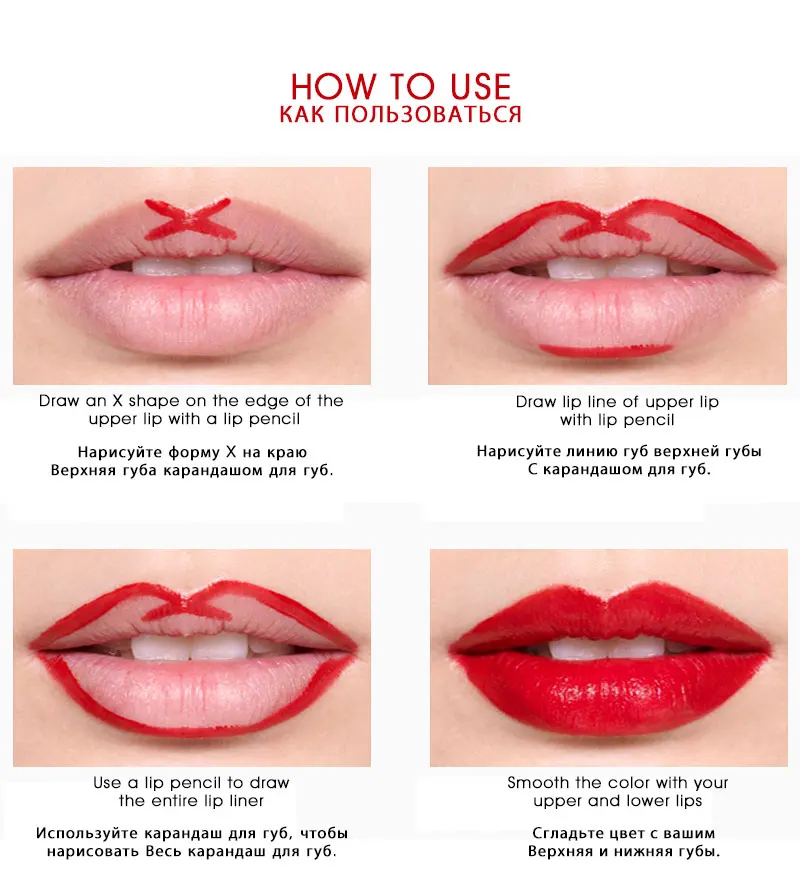 HOW TO USE
КАК ПОЛЬЗОВАТЬСЯ

Draw an X shape on the edge of the upper lip with a lip pencil

Нарисуйте форму X на краю Верхняя губа карандашом для губ.

Draw lip line of upper lip with lip pencil

Нарисуйте линию губ верхней губы С карандашом для губ.

Use a lip pencil to draw the entire lip liner

Используйте карандаш для губ, чтобы нарисовать Весь карандаш для губ.

Smooth the color with your upper and lower lips

Сгладьте цвет с вашим Верхняя и нижняя губы.