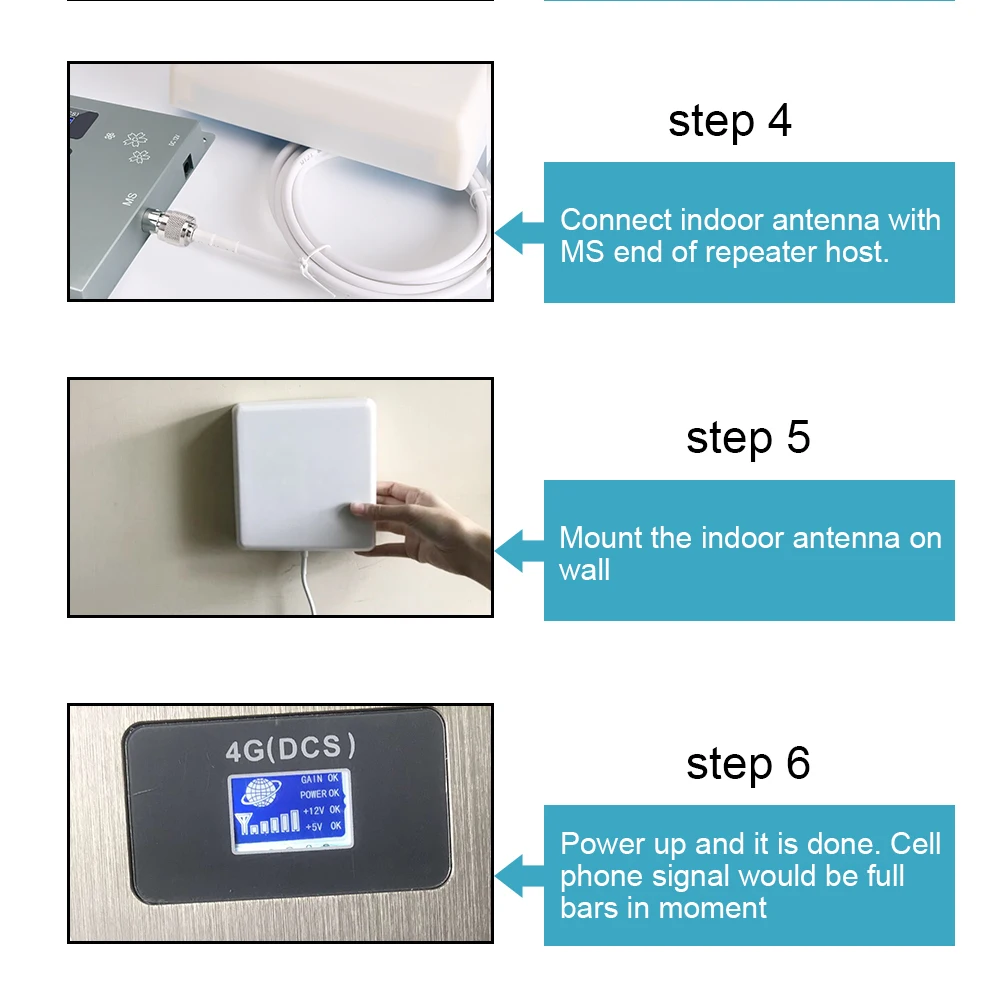 MS

step 4

Connect indoor antenna with MS end of repeater host.

step 5

Mount the indoor antenna on wall

4G(DCS)

GAIN OK
POWER OK
+12V OK
+5V OK

step 6

Power up and it is done. Cell phone signal would be full bars in moment