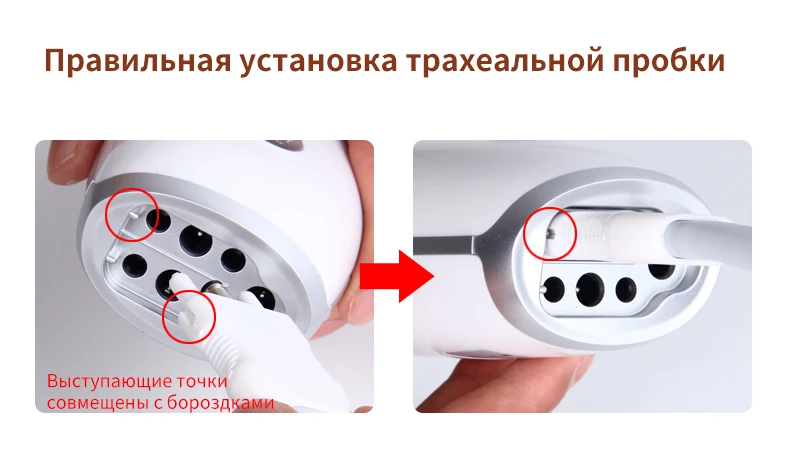 Правильная установка трахеальной пробки

Выступающие точки совмещены с бороздками