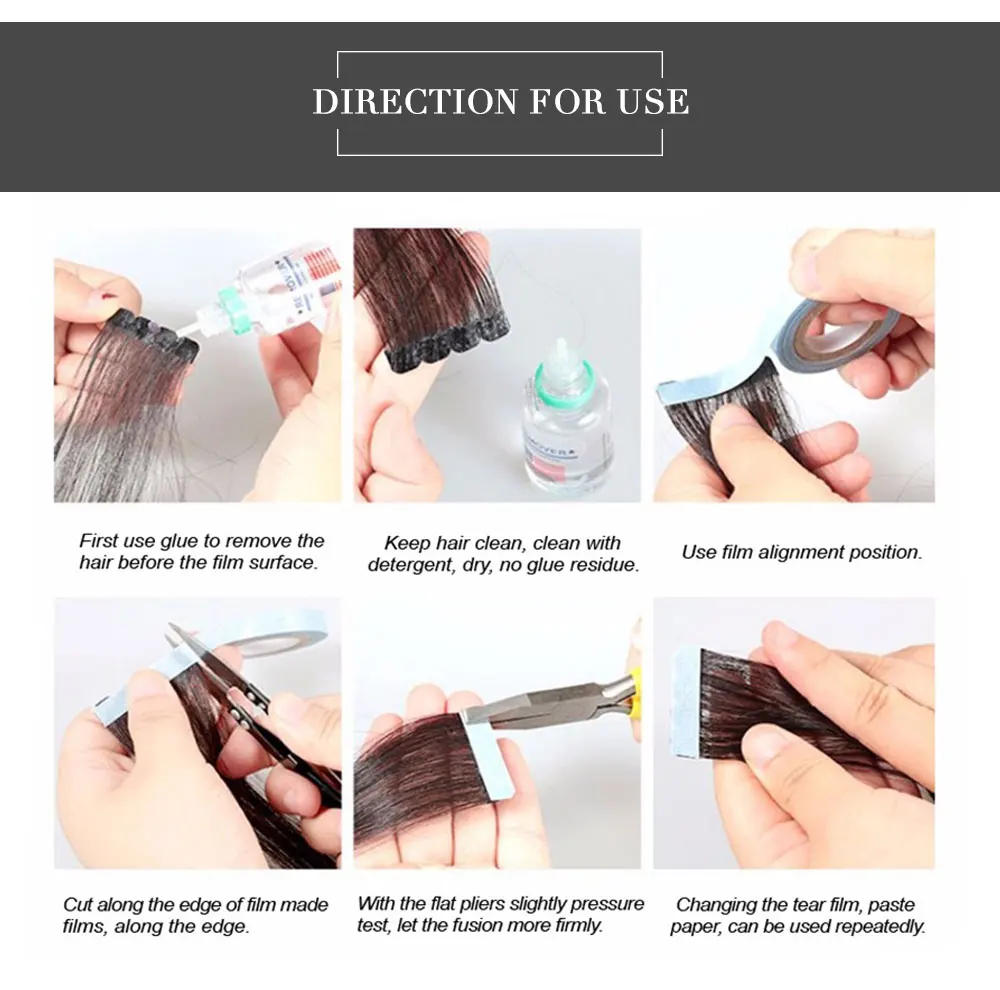 DIRECTION FOR USE

First use glue to remove the hair before the film surface.

Keep hair clean, clean with detergent, dry, no glue residue.

Use film alignment position.

Cut along the edge of film made films, along the edge.

With the flat pliers slightly pressure test, let the fusion more firmly.

Changing the tear film, paste paper, can be used repeatedly.