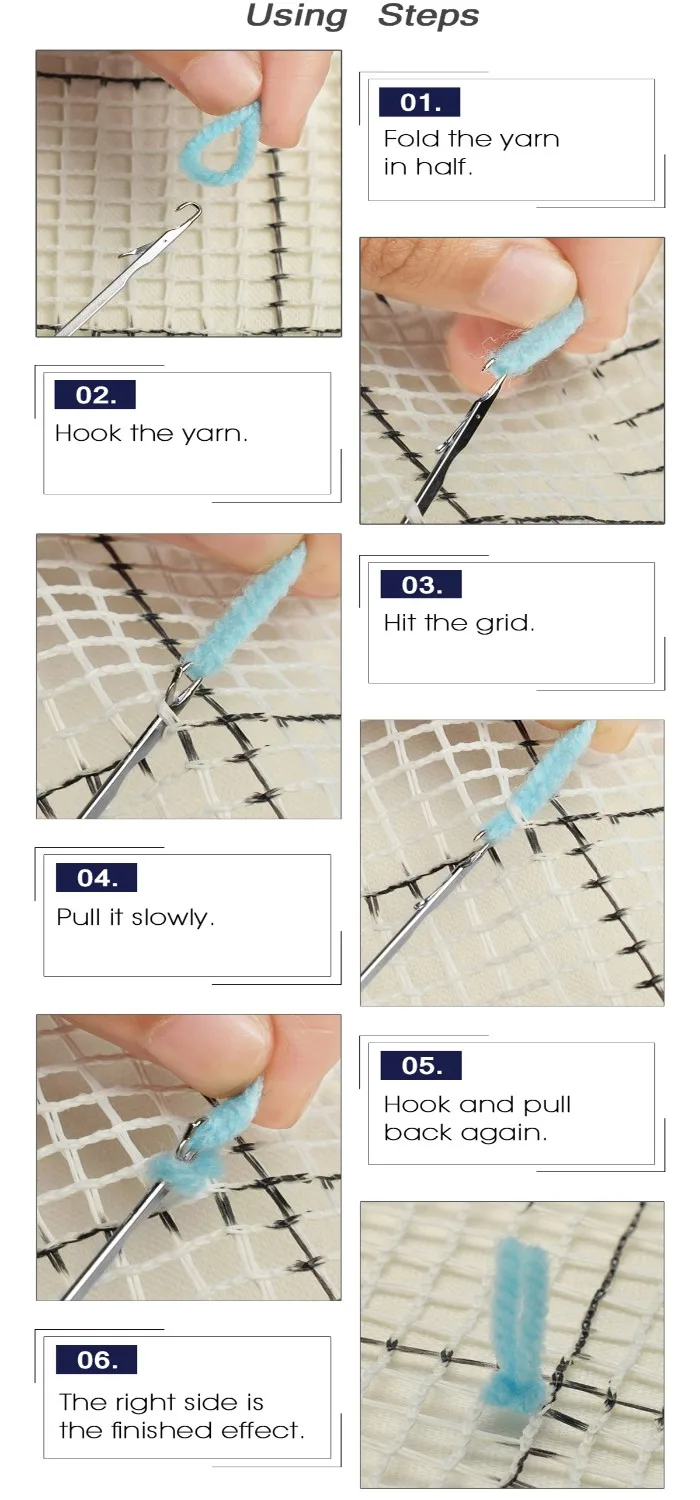 Using Steps

01.
Fold the yarn in half.

02.
Hook the yarn.

03.
Hit the grid.

04.
Pull it slowly.

05.
Hook and pull back again.

06.
The right side is the finished effect.