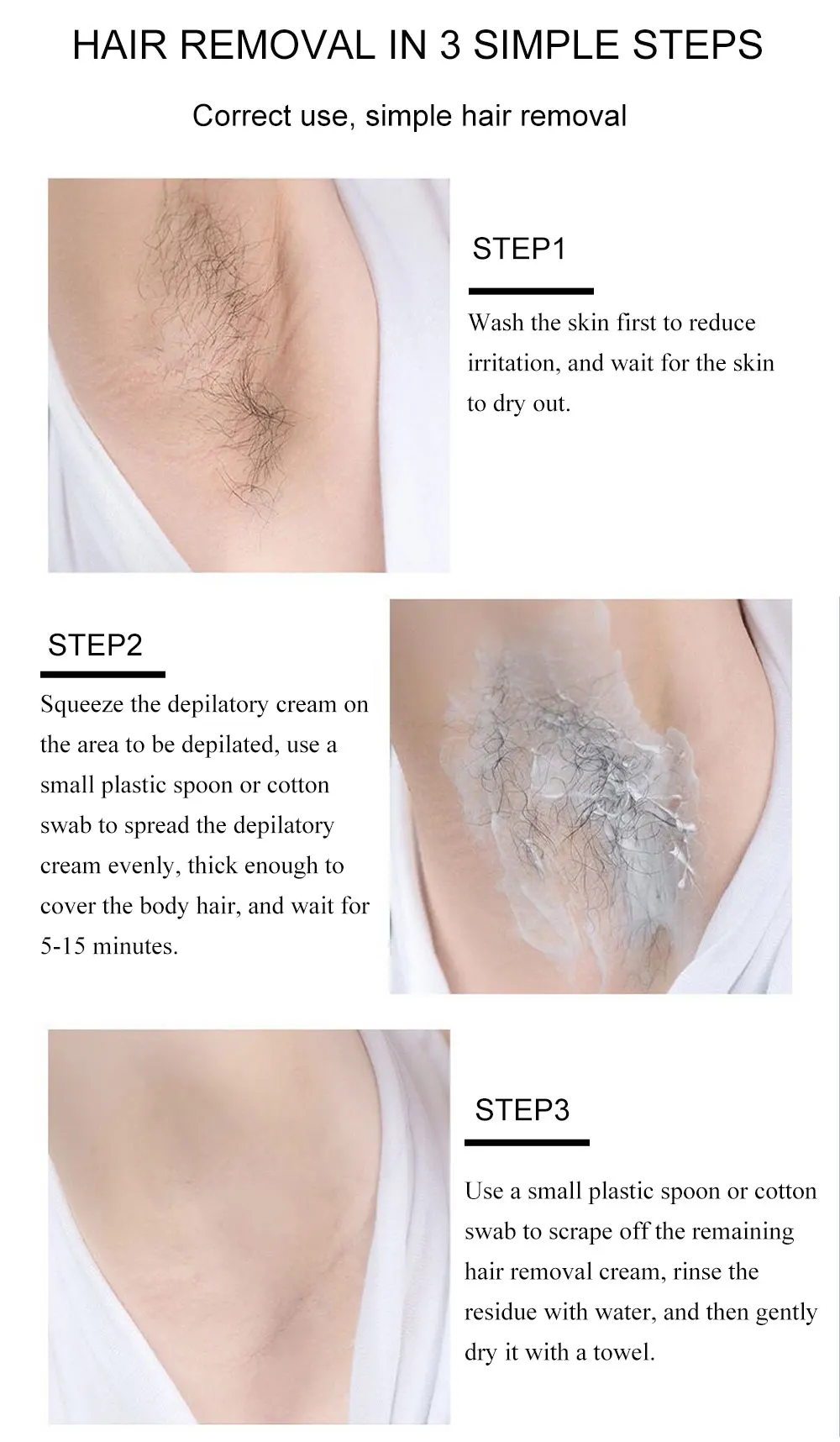 HAIR REMOVAL IN 3 SIMPLE STEPS

Correct use, simple hair removal

STEP1

Wash the skin first to reduce irritation, and wait for the skin to dry out.

STEP2

Squeeze the depilatory cream on the area to be depilated, use a small plastic spoon or cotton swab to spread the depilatory cream evenly, thick enough to cover the body hair, and wait for 5-15 minutes.

STEP3

Use a small plastic spoon or cotton swab to scrape off the remaining hair removal cream, rinse the residue with water, and then gently dry it with a towel.