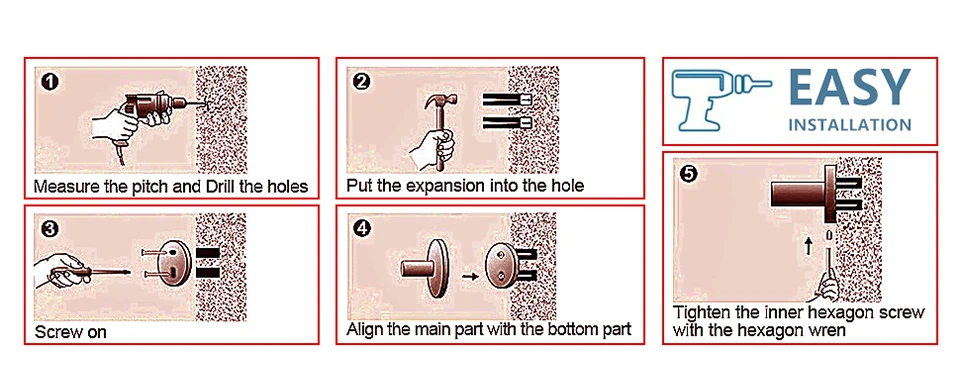 1
Measure the pitch and Drill the holes

2
Put the expansion into the hole

EASY
INSTALLATION

3
Screw on

4
Align the main part with the bottom part

5
Tighten the inner hexagon screw with the hexagon wren