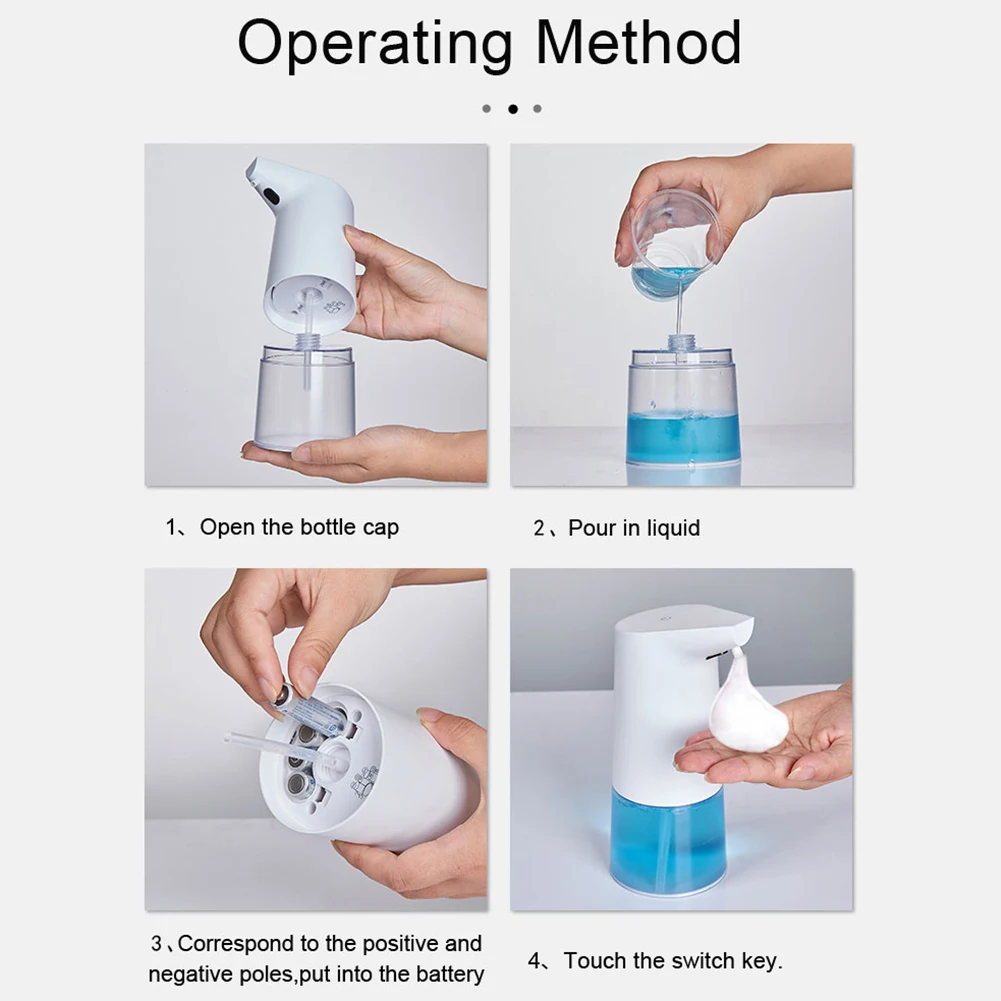 Operating Method

1、Open the bottle cap

2、Pour in liquid

3、Correspond to the positive and negative poles,put into the battery

4、Touch the switch key.