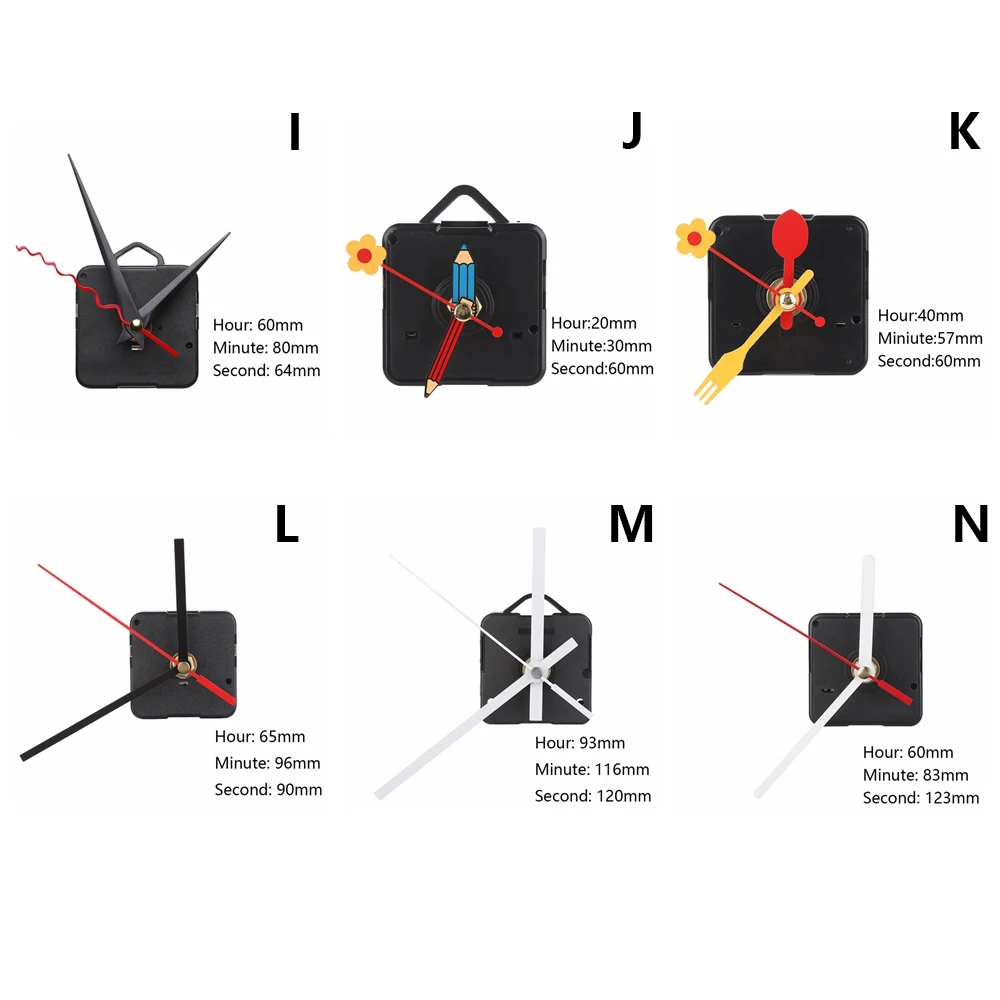 I

Hour: 60mm
Minute: 80mm
Second: 64mm

J

Hour:20mm
Minute:30mm
Second:60mm

K

Hour:40mm
Miniute:57mm
Second:60mm

L

Hour: 65mm
Minute: 96mm
Second: 90mm

M

Hour: 93mm
Minute: 116mm
Second: 120mm

N

Hour: 60mm
Minute: 83mm
Second: 123mm