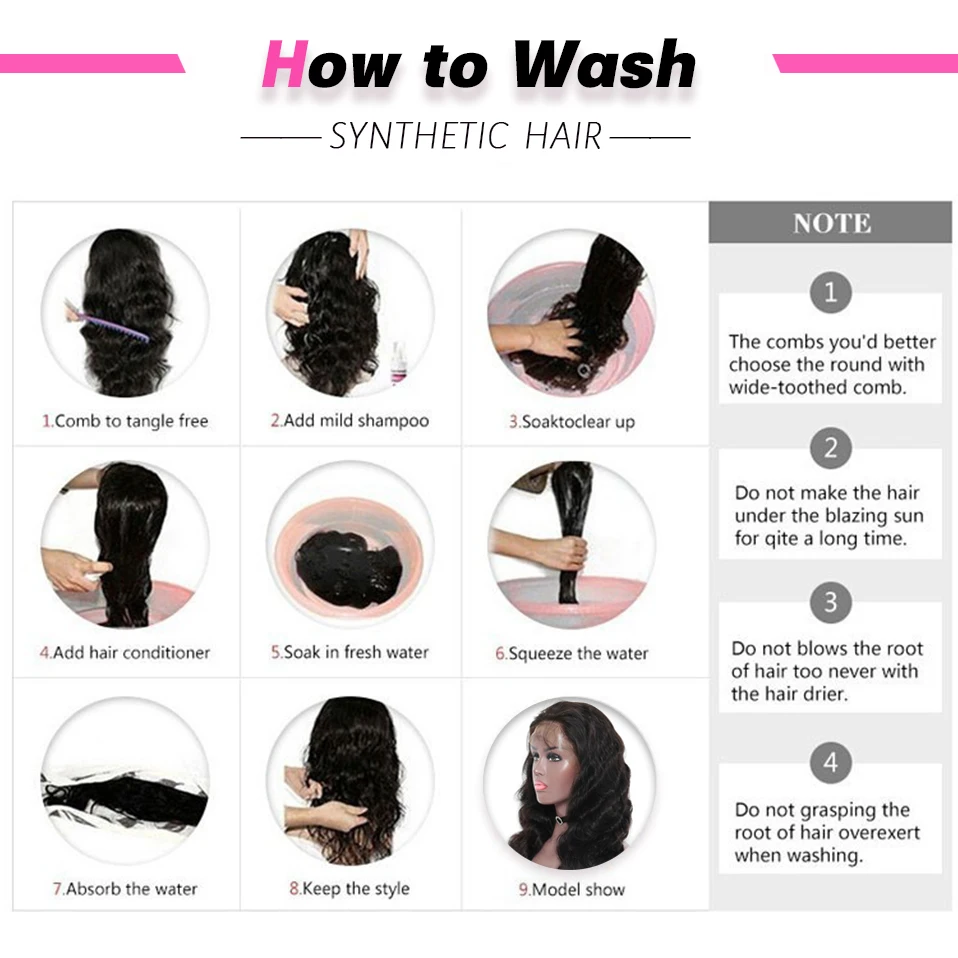 How to Wash

SYNTHETIC HAIR

1.Comb to tangle free

2.Add mild shampoo

3.Soaktoclear up

4.Add hair conditioner

5.Soak in fresh water

6.Squeeze the water

7.Absorb the water

8.Keep the style

9.Model show

NOTE

1

The combs you'd better choose the round with wide-toothed comb.

2

Do not make the hair under the blazing sun for qite a long time.

3

Do not blows the root of hair too never with the hair drier.

4

Do not grasping the root of hair overexert when washing.