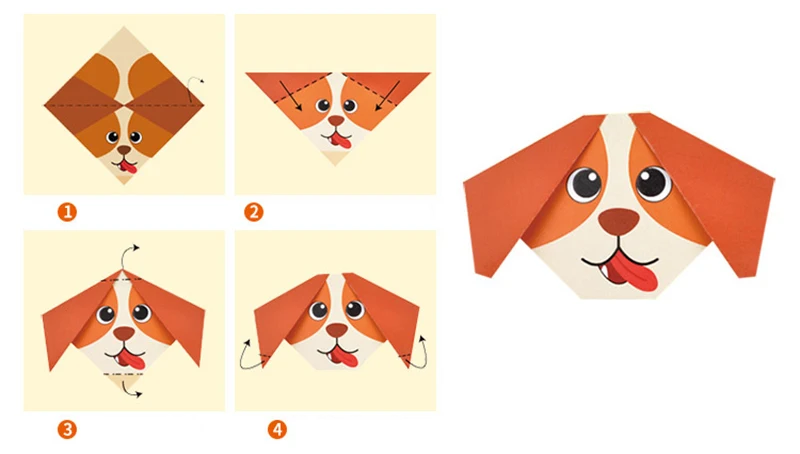 1

2

3

4