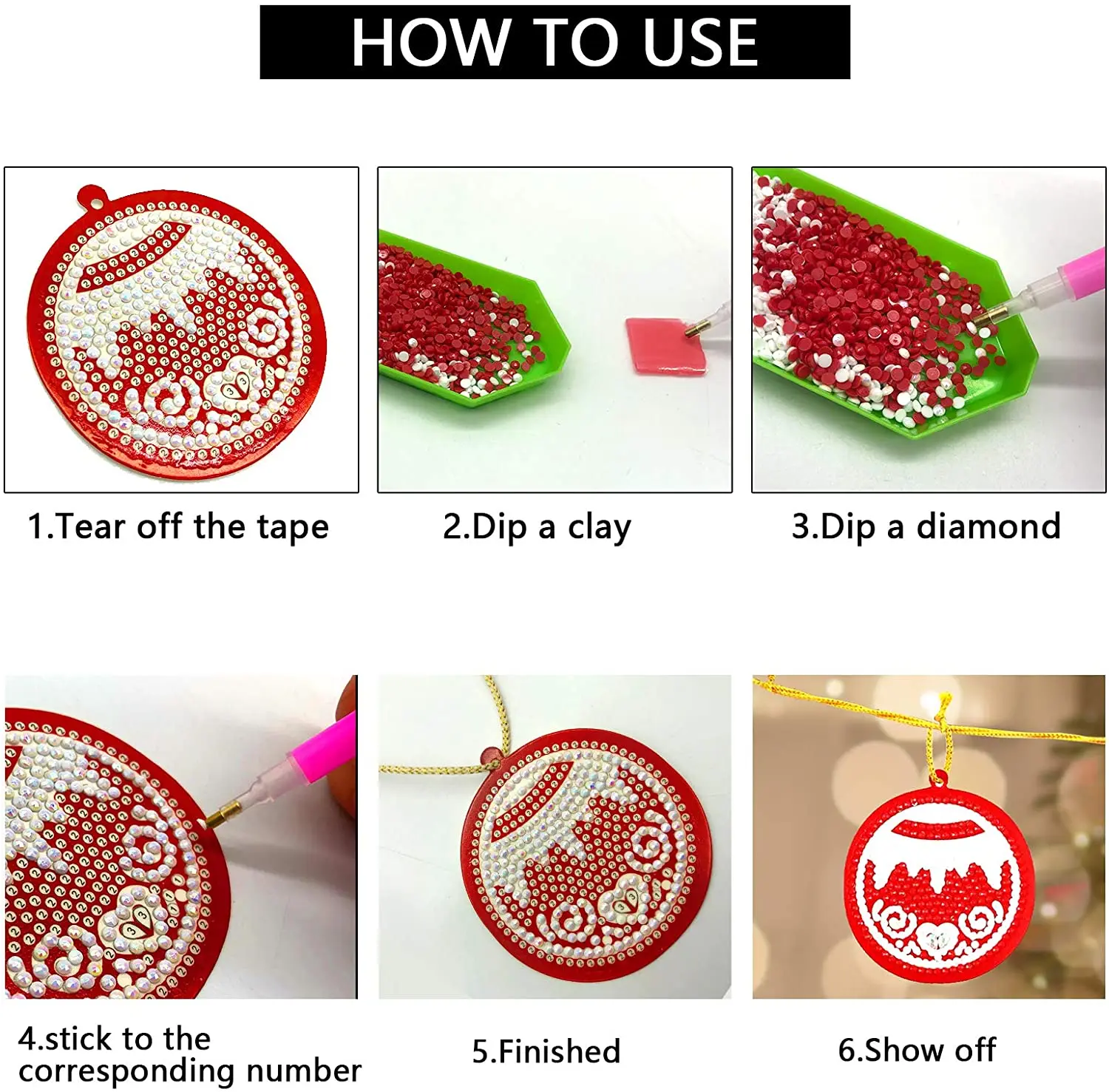 HOW TO USE

1.Tear off the tape

2.Dip a clay

3.Dip a diamond

4.stick to the corresponding number

5.Finished

6.Show off