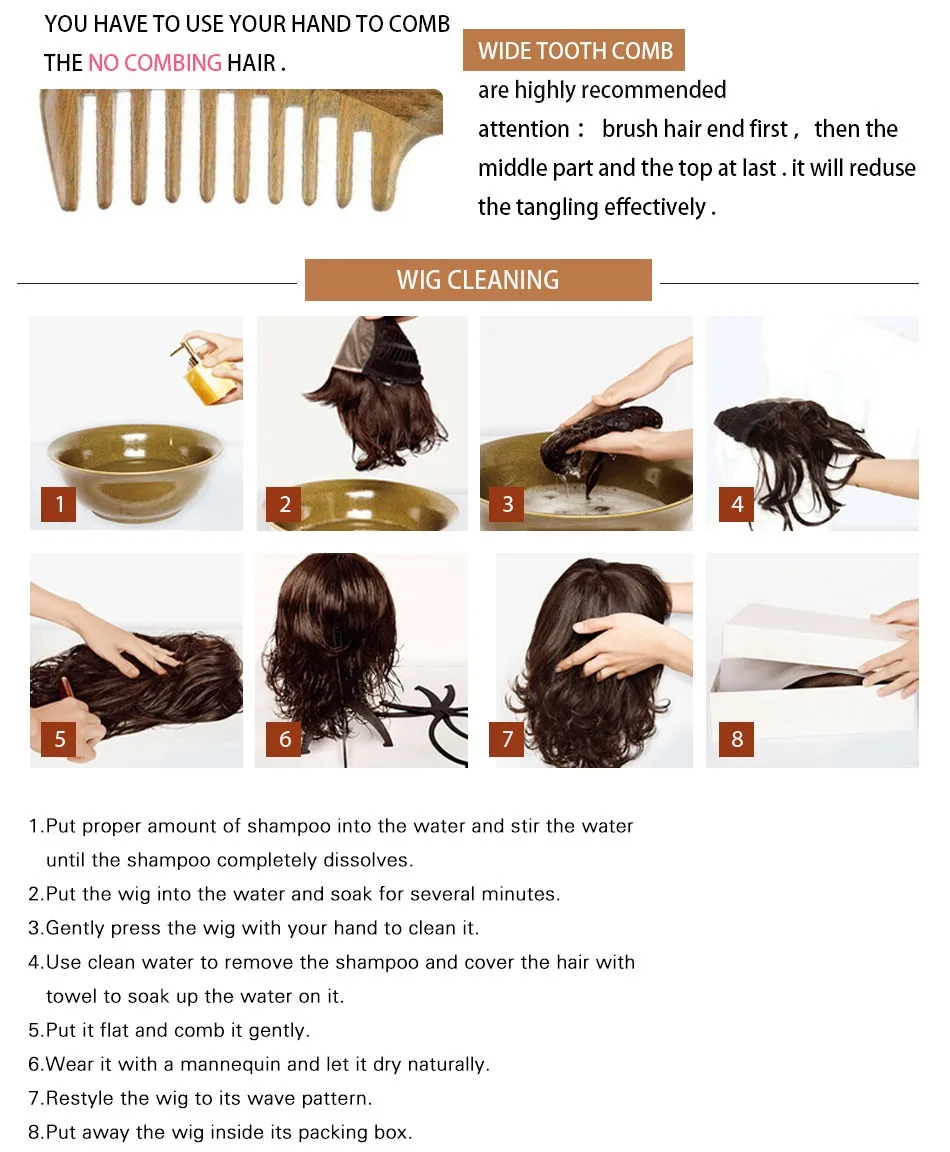 YOU HAVE TO USE YOUR HAND TO COMB THE NO COMBING HAIR .

WIDE TOOTH COMB

are highly recommended

attention： brush hair end first， then the middle part and the top at last . it will reduse the tangling effectively .

WIG CLEANING

1

2

3

4

5

6

7

8

1.Put proper amount of shampoo into the water and stir the water until the shampoo completely dissolves.

2.Put the wig into the water and soak for several minutes.

3.Gently press the wig with your hand to clean it.

4.Use clean water to remove the shampoo and cover the hair with towel to soak up the water on it.

5.Put it flat and comb it gently.

6.Wear it with a mannequin and let it dry naturally.

7.Restyle the wig to its wave pattern.

8.Put away the wig inside its packing box.