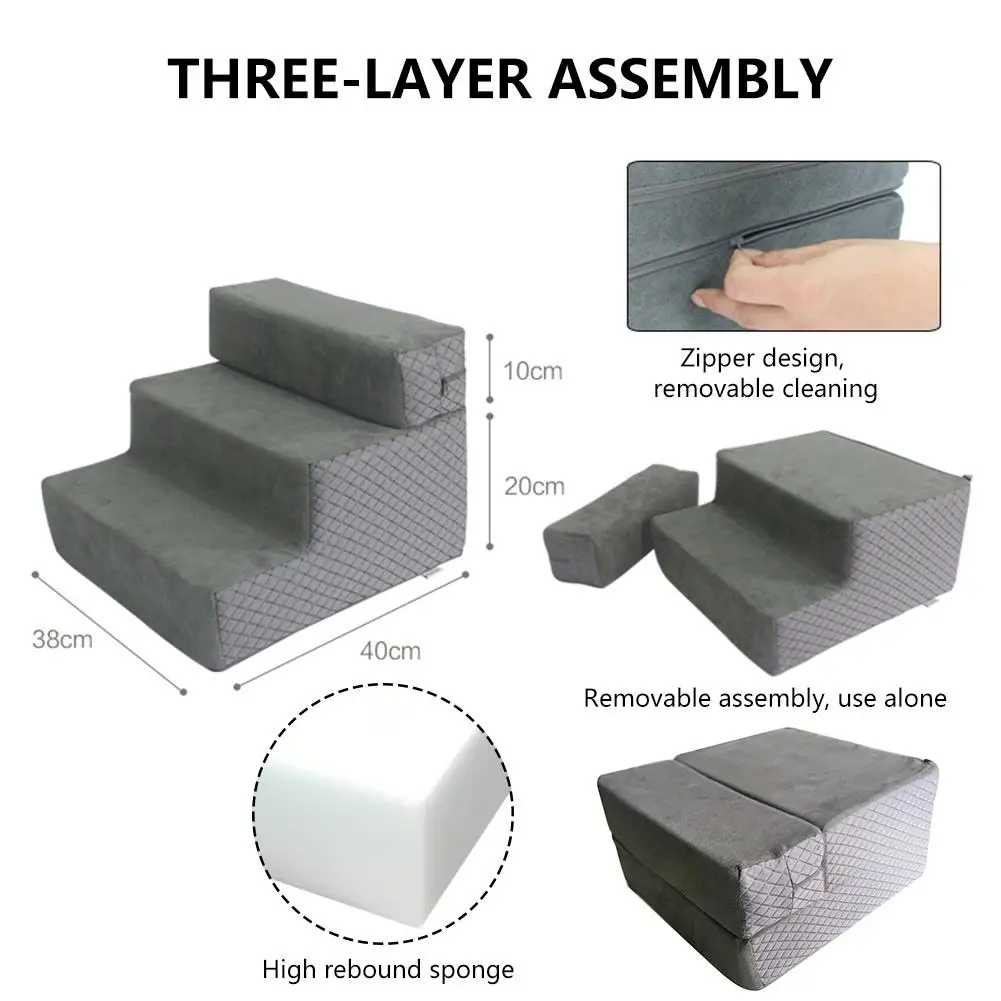 THREE-LAYER ASSEMBLY

10cm

20cm

38cm

40cm

Zipper design, removable cleaning

Removable assembly, use alone

High rebound sponge