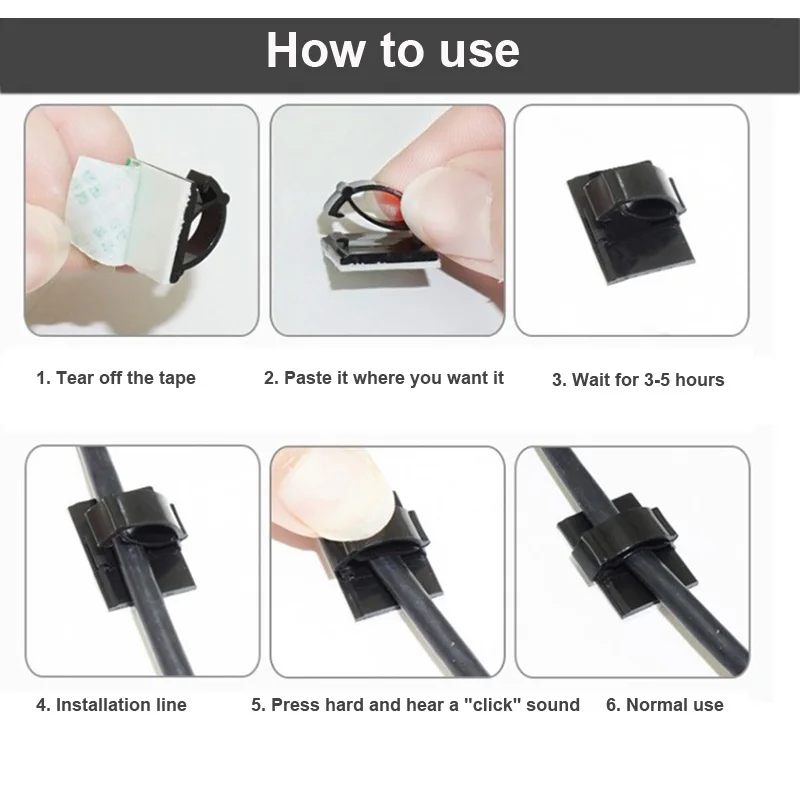 How to use

1. Tear off the tape

2. Paste it where you want it

3. Wait for 3-5 hours

4. Installation line

5. Press hard and hear a "click" sound

6. Normal use