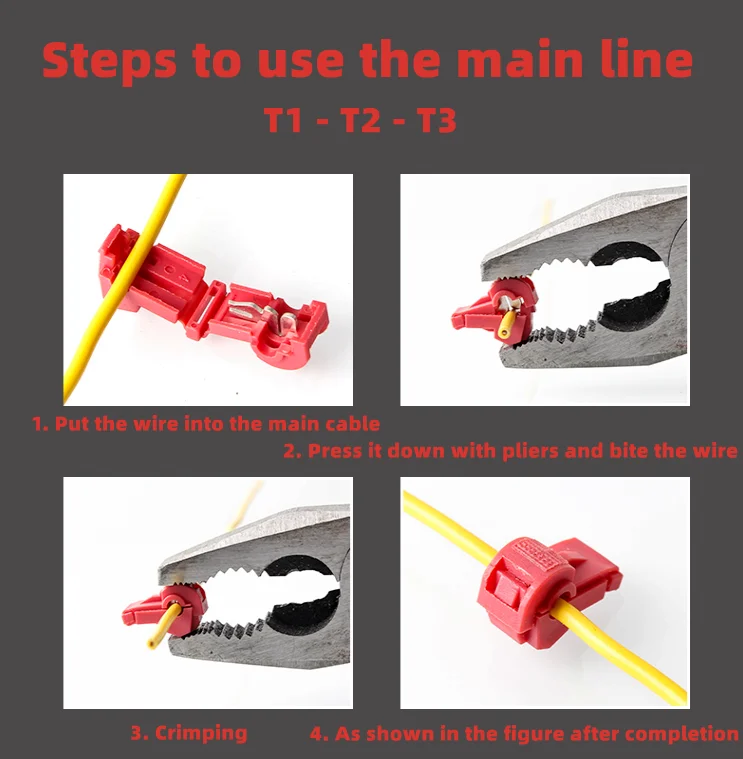 Steps to use the main line
T1 - T2 - T3

1. Put the wire into the main cable

2. Press it down with pliers and bite the wire

3. Crimping

4. As shown in the figure after completion