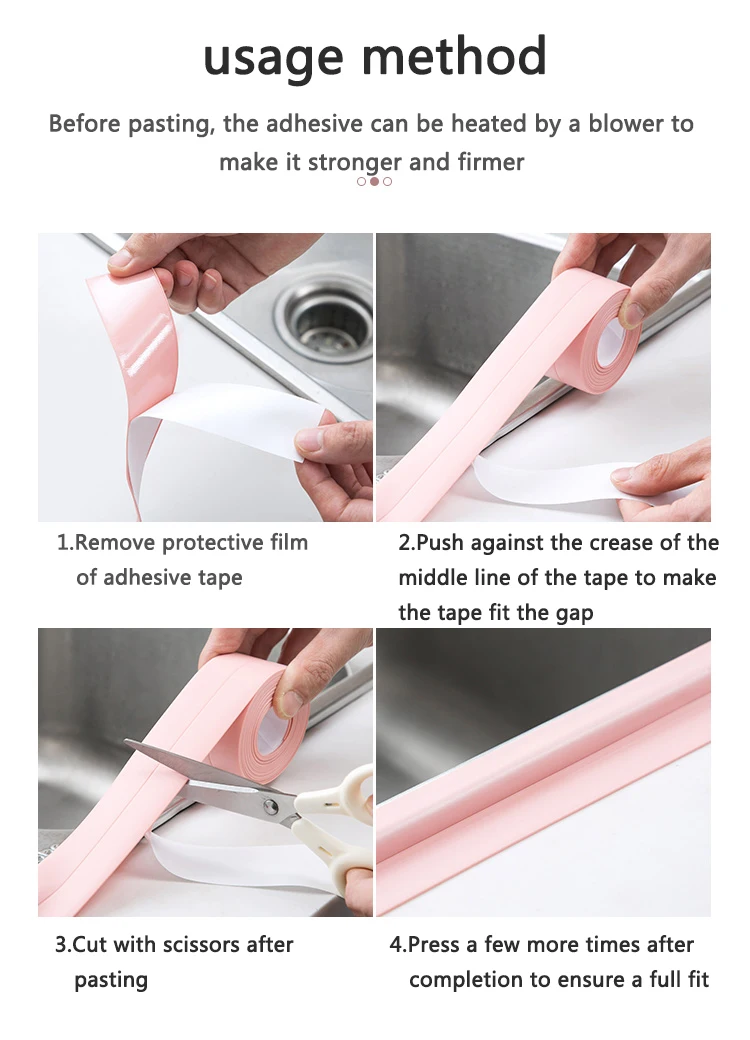 usage method

Before pasting, the adhesive can be heated by a blower to make it stronger and firmer

1.Remove protective film of adhesive tape

2.Push against the crease of the middle line of the tape to make the tape fit the gap

3.Cut with scissors after pasting

4.Press a few more times after completion to ensure a full fit