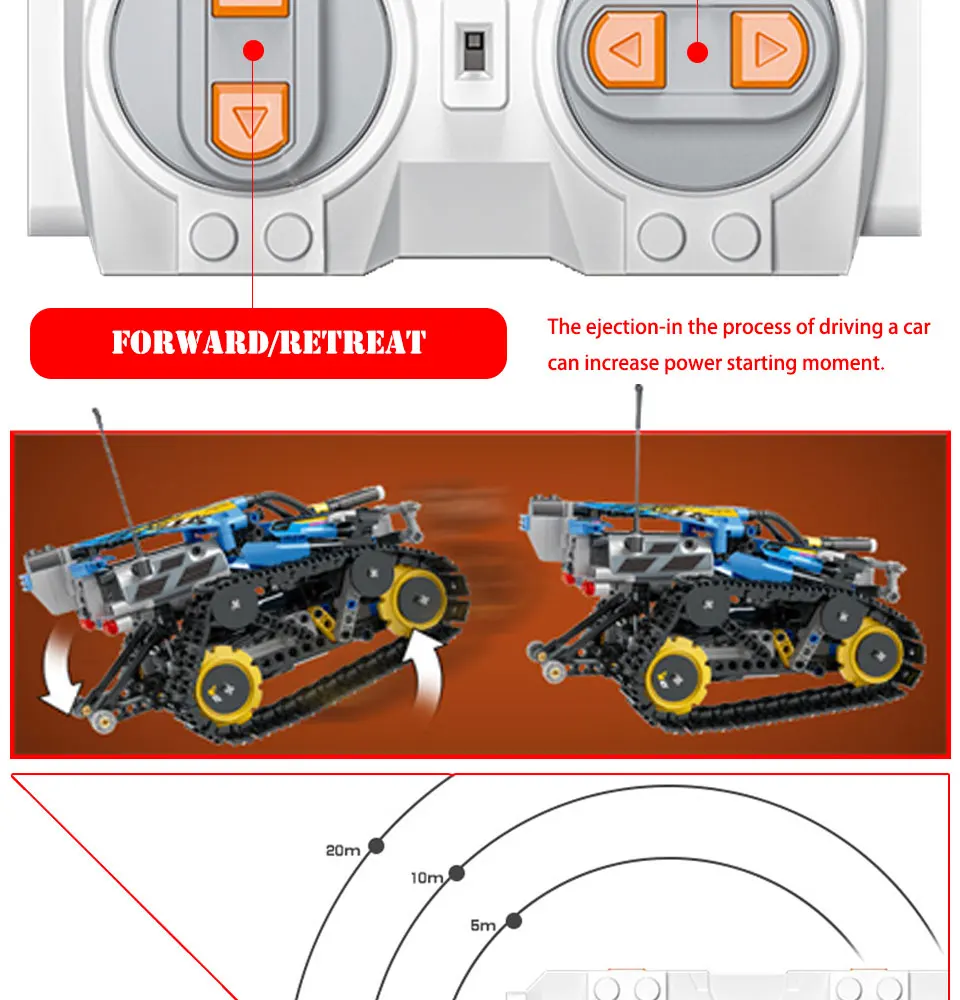 FORWARD/RETREAT

The ejection-in the process of driving a car can increase power starting moment.

20m

10m

5m