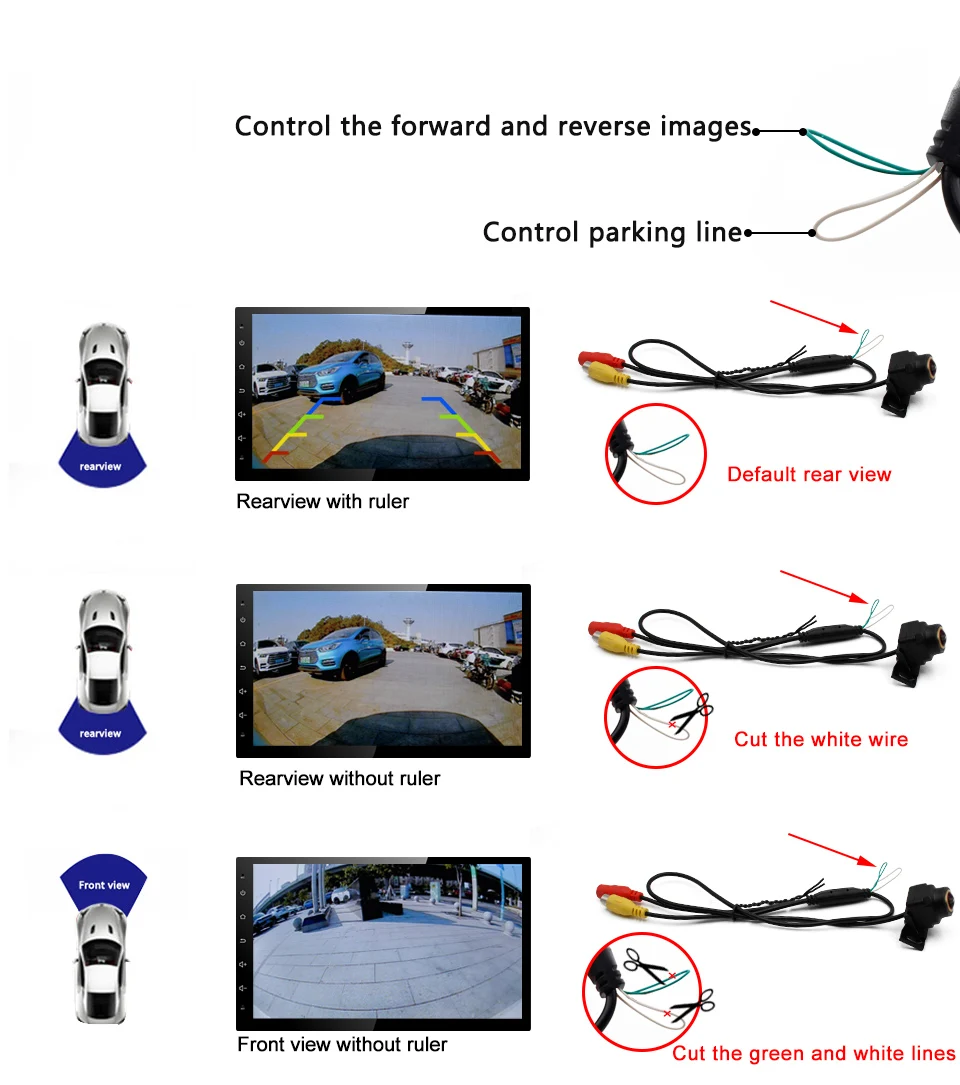 Control the forward and reverse images

Control parking line

rearview

Rearview with ruler

Default rear view

rearview

Rearview without ruler

Cut the white wire

Front view

Front view without ruler

Cut the green and white lines